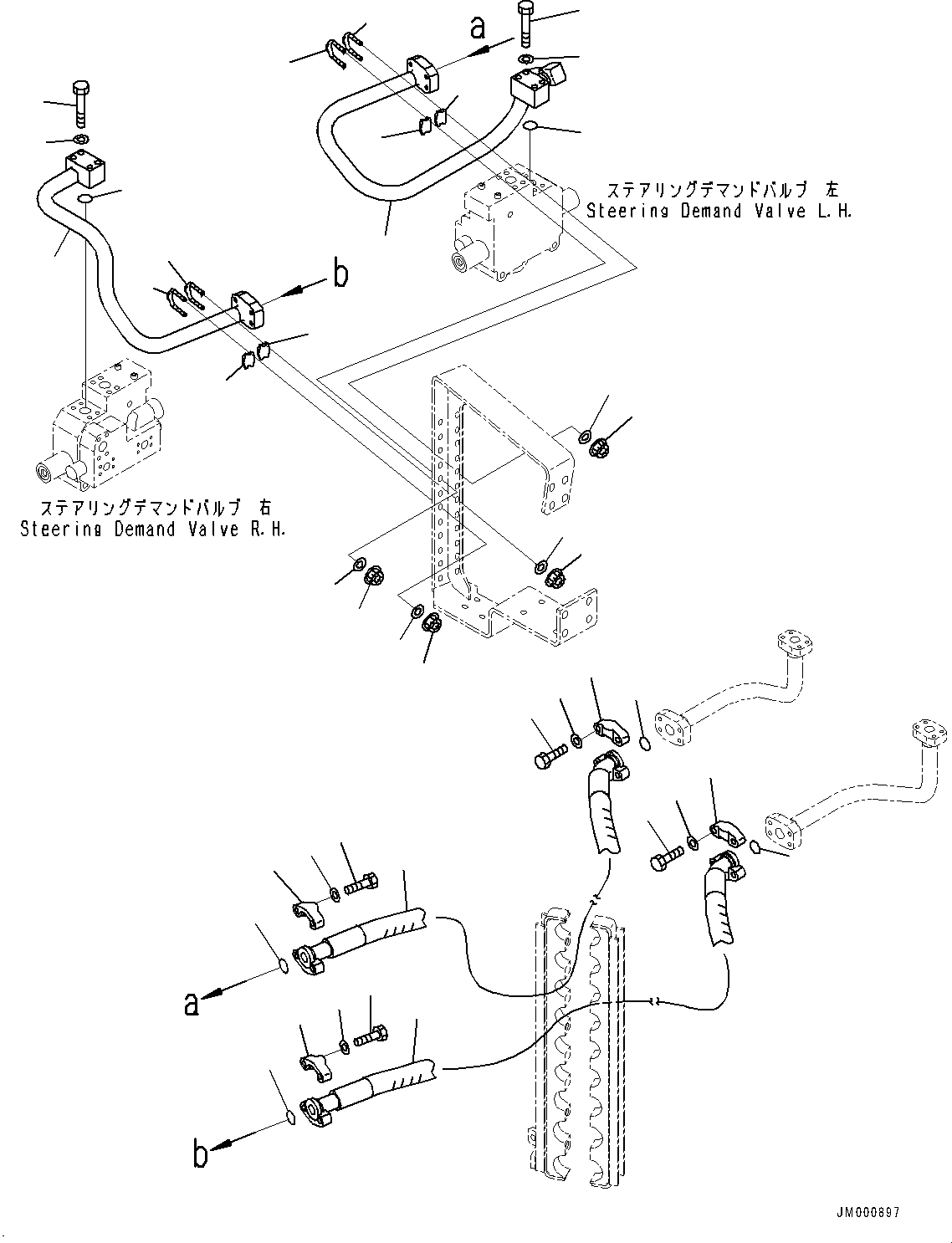 a

ステアリングデマンドバルブ 左
Steering Demand Valve L.H.

b

ステアリングデマンドバルブ 右
Steering Demand Valve R.H.

a

b

JM000897