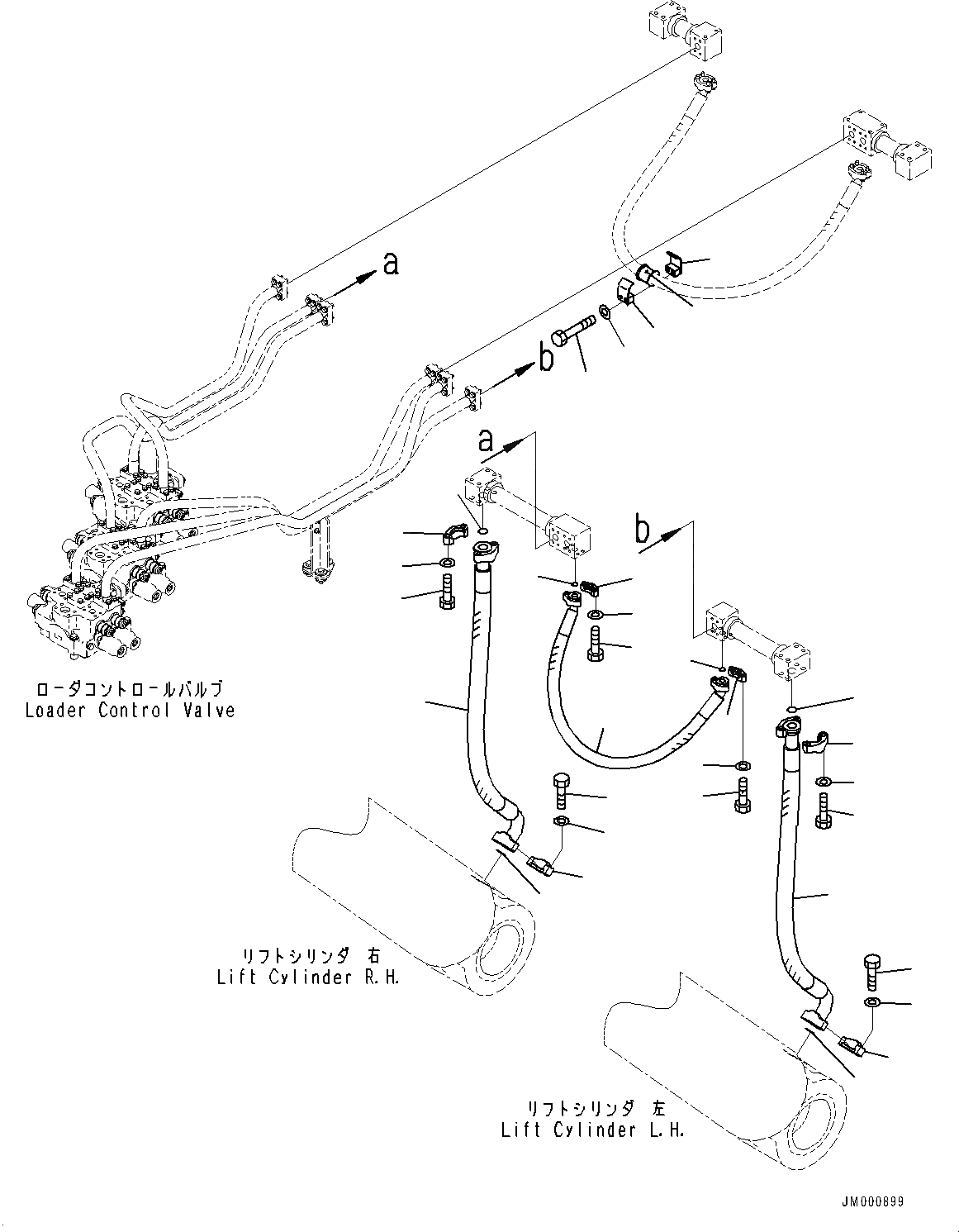 a

b

a

b

ローダコントロールバルブ
Loader Control Valve

リフトシリンダ 右
Lift Cylinder R.H.

リフトシリンダ 左
Lift Cylinder L.H.

JM000899