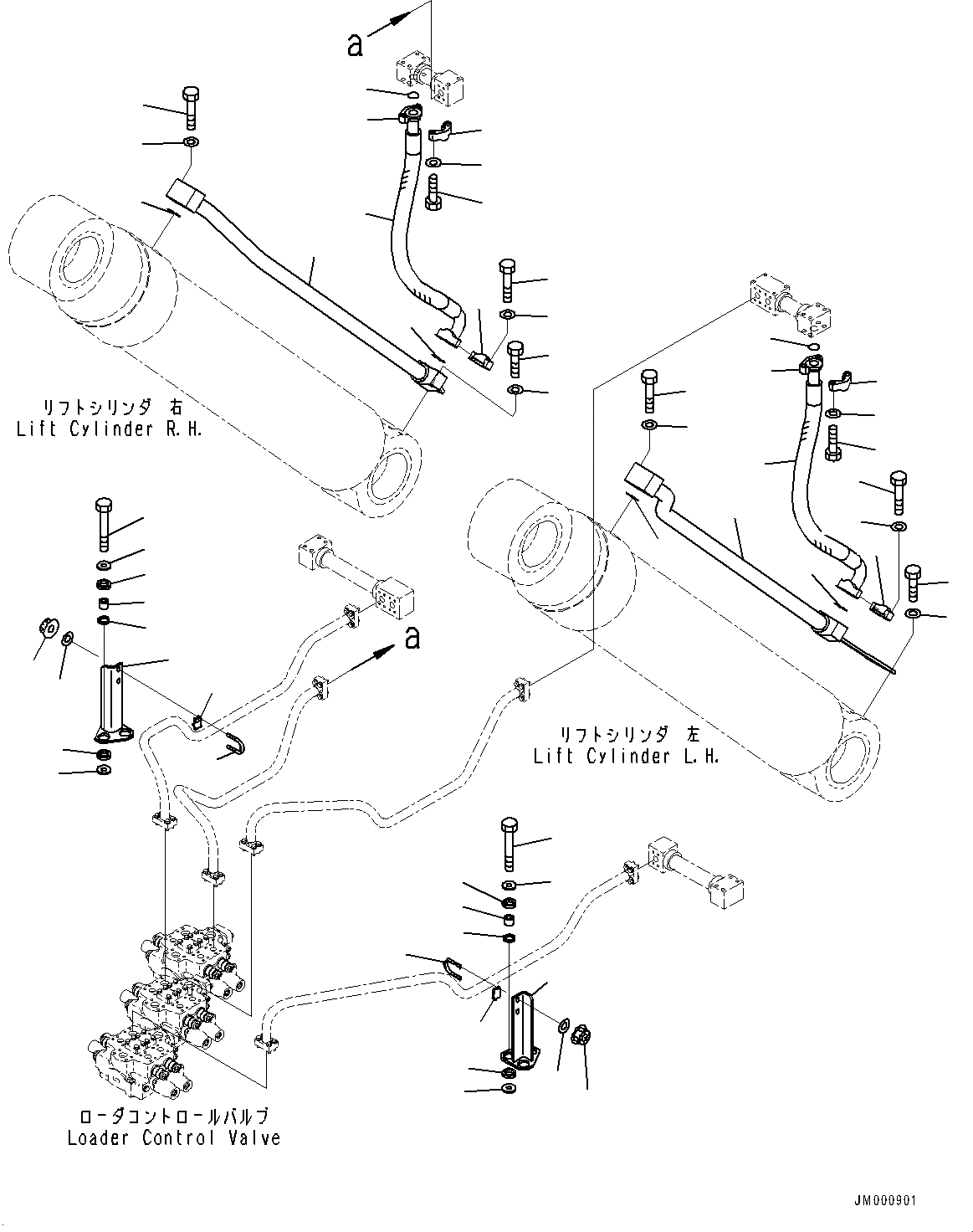 a

リフトシリンダ 右
Lift Cylinder R.H.

a

リフトシリンダ 左
Lift Cylinder L.H.

ローダコントロールバルブ
Loader Control Valve

JM000901