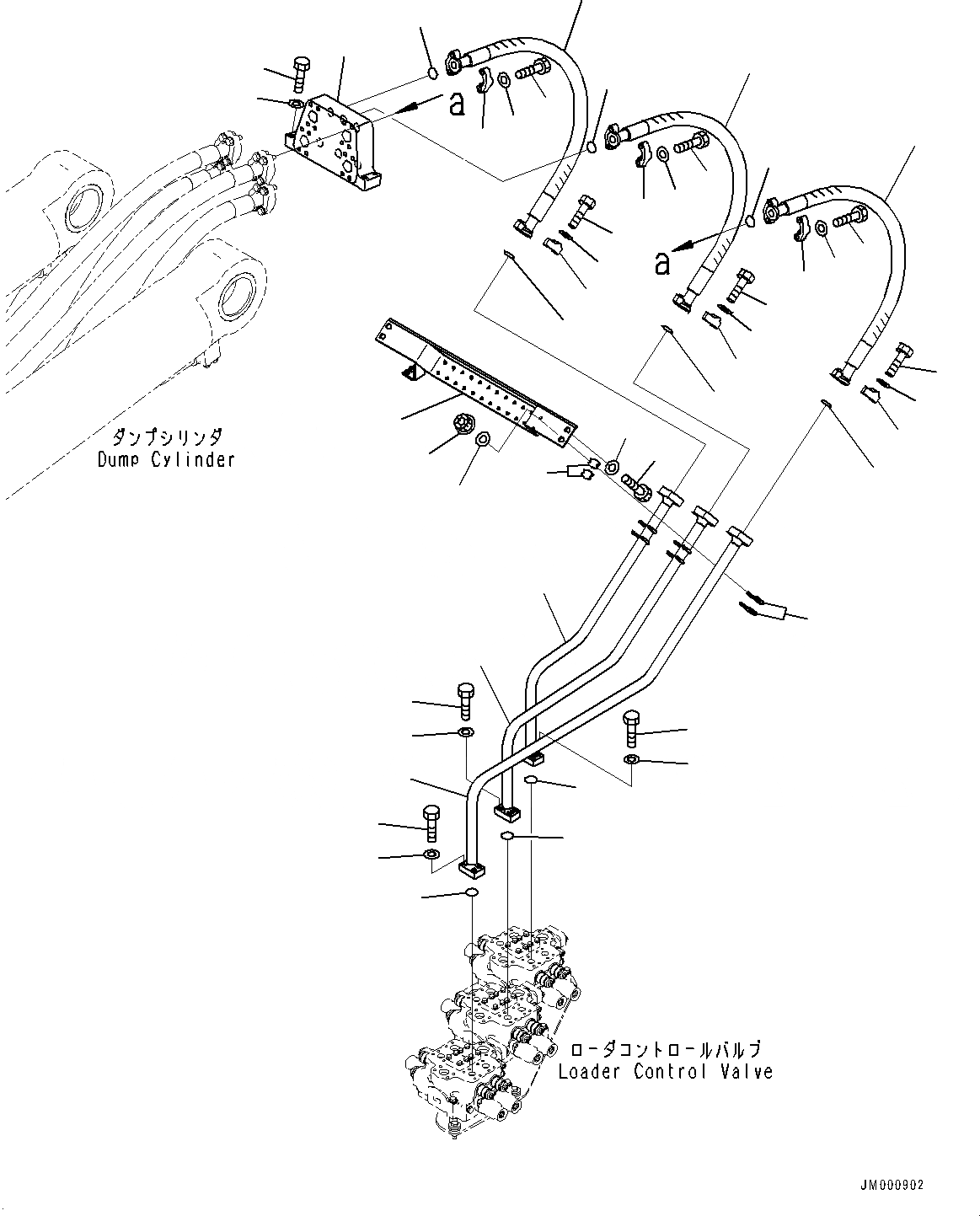 a

a

ダンプシリンダ
Dump Cylinder

ローダコントロールバルブ
Loader Control Valve

JM000902