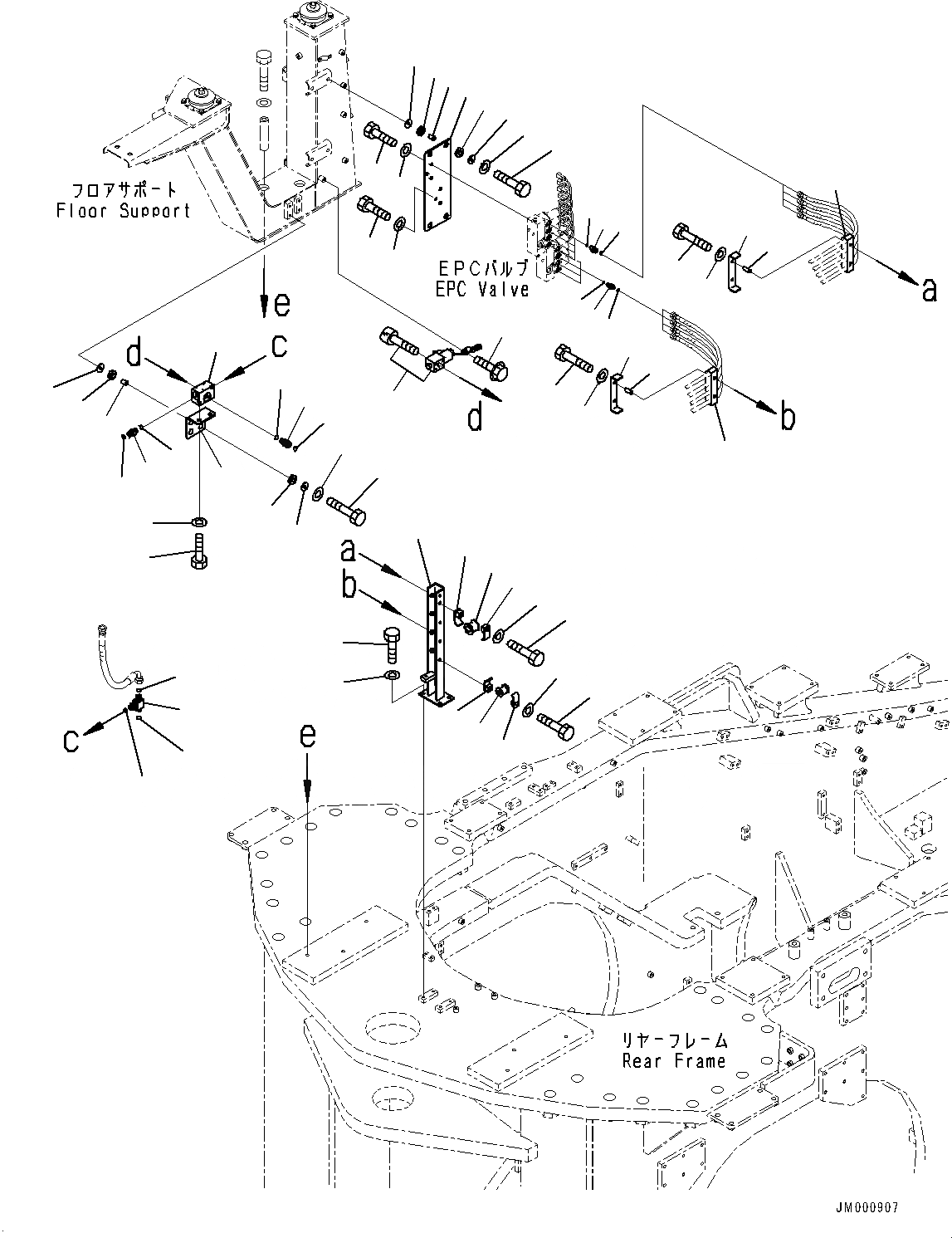 フロアサポート
Floor Support

EPCバルブ
EPC Valve

a

e

d

c

d

b

a

b

c

e

リヤーフレーム
Rear Frame

JM000907