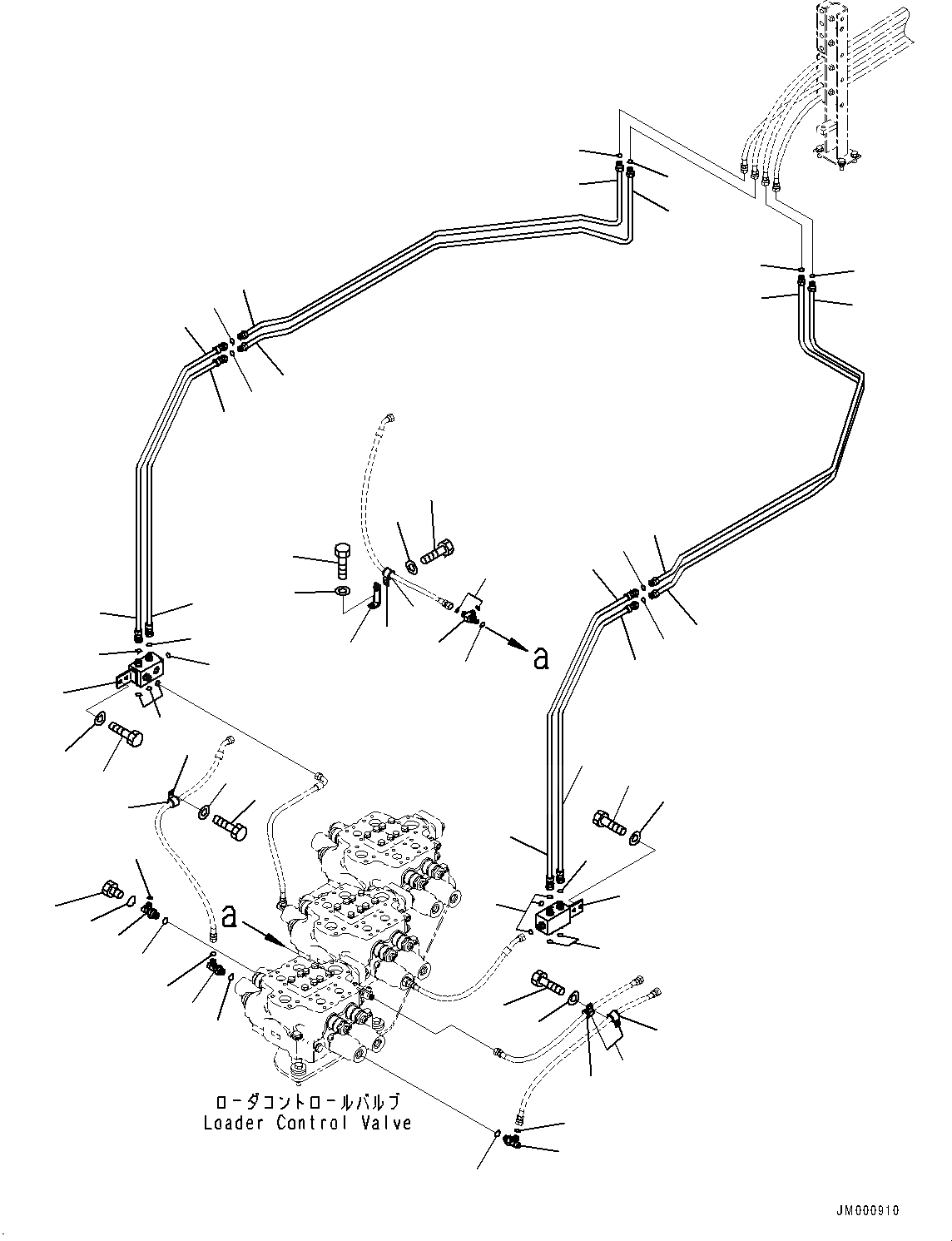 a

a

ローダコントロールバルブ
Loader Control Valve

JM000910