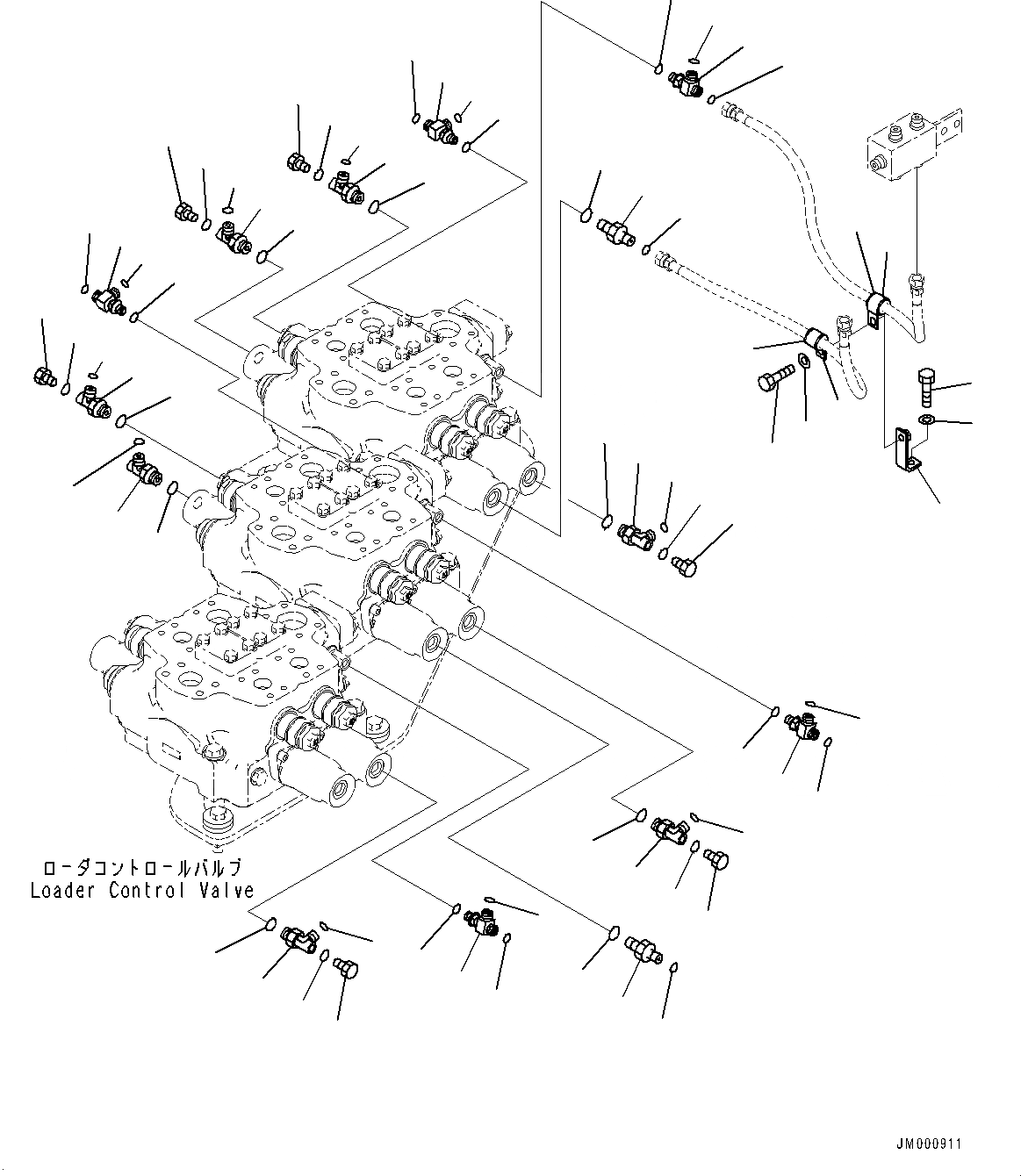 ローダコントロールバルブ
Loader Control Valve

JM000911