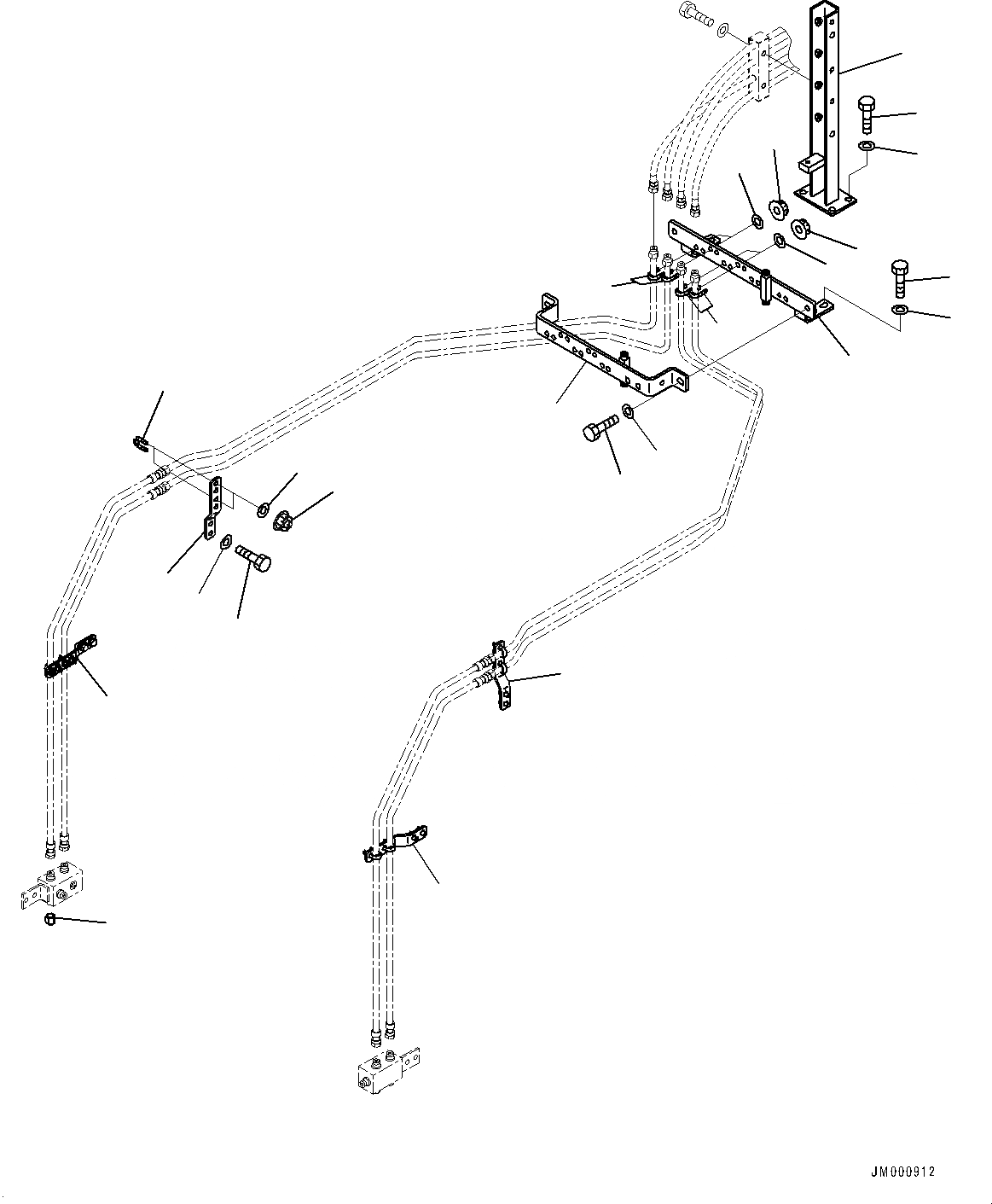 JM000912