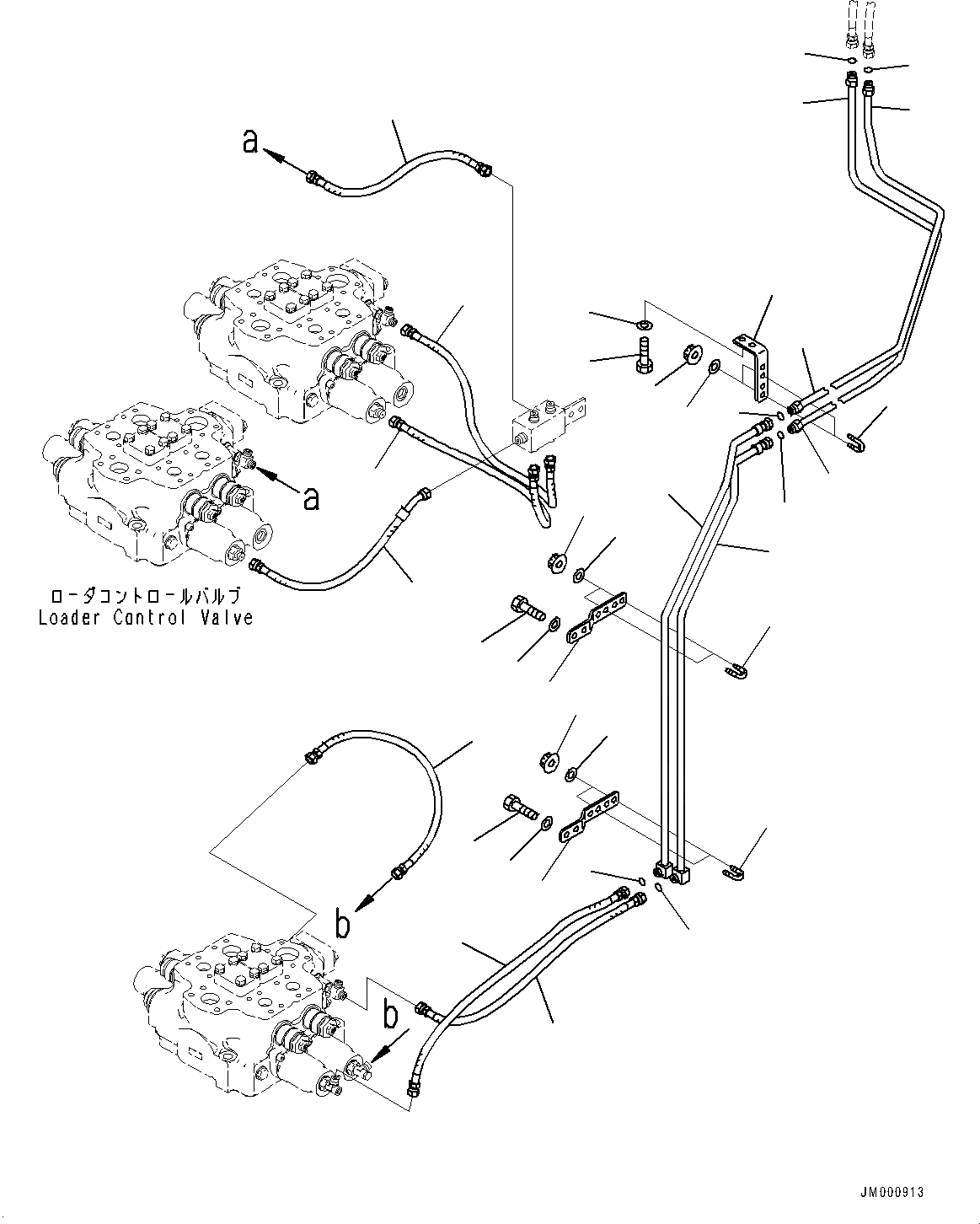 a

a

ローダコントロールバルブ
Loader Control Valve

b

b

JM000913