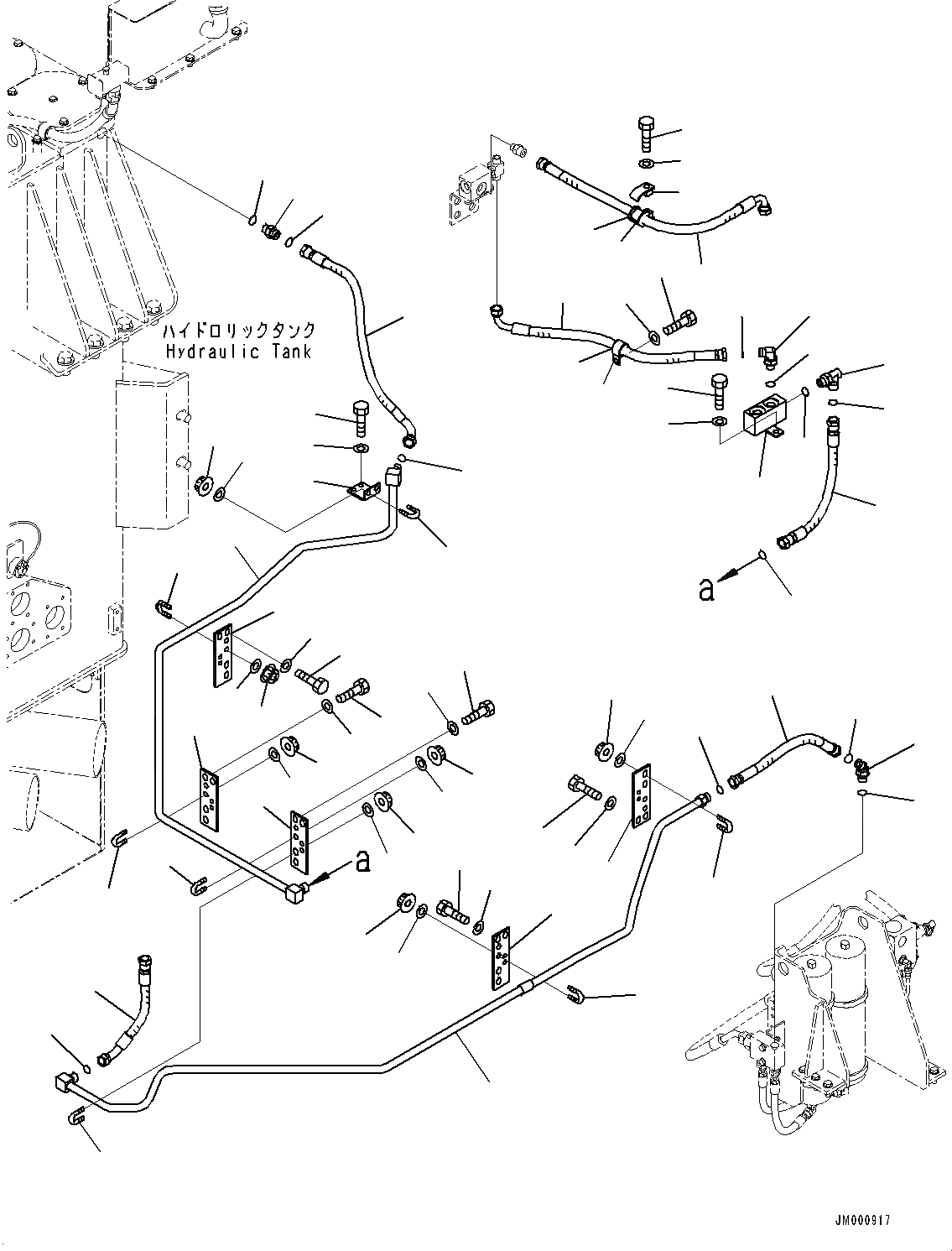 ハイドロリックタンク
Hydraulic Tank

a

a

JM000917