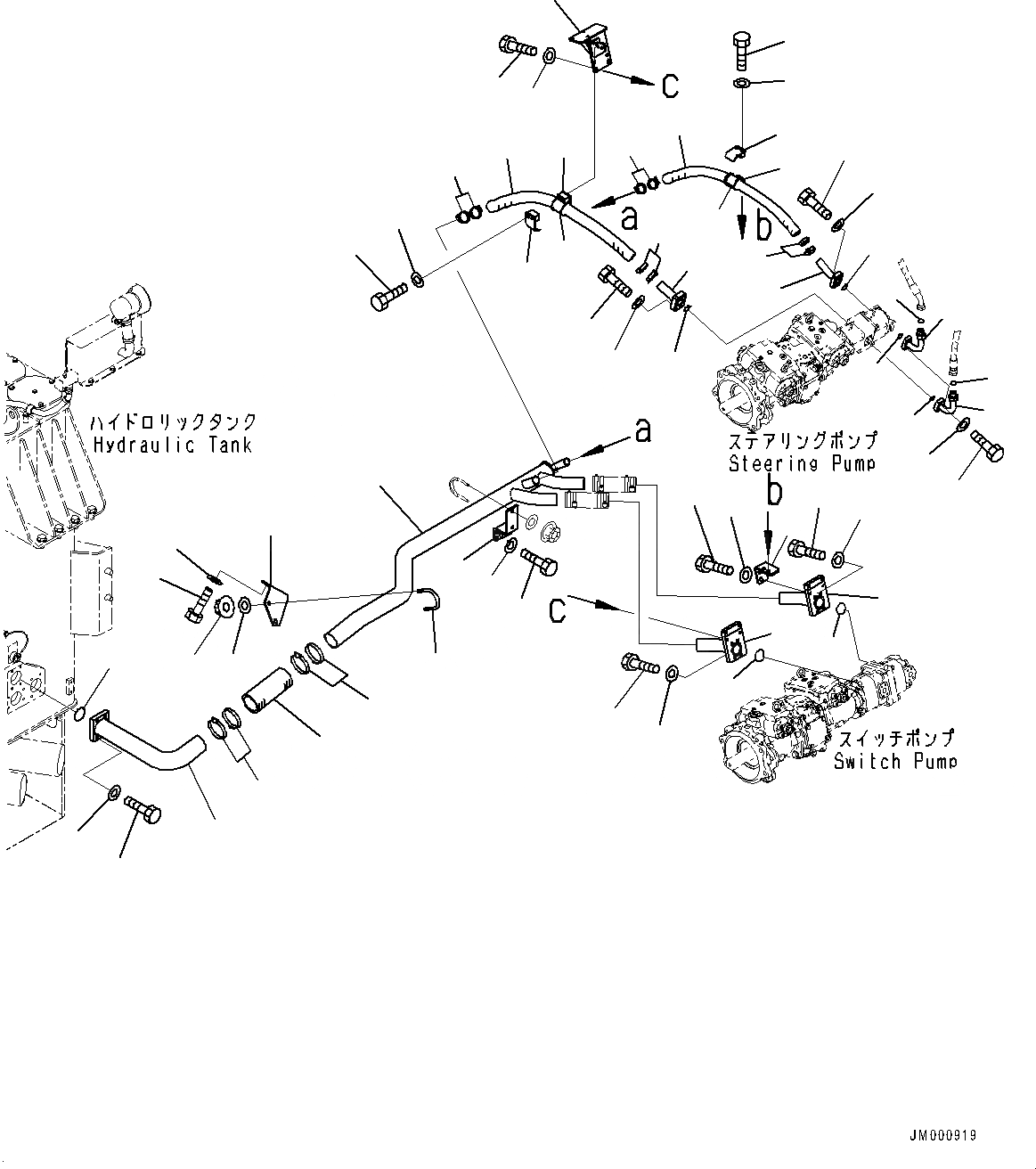 c

a

b

ハイドロリックタンク
Hydraulic Tank

a

ステアリングポンプ
Steering Pump

b

c

スイッチポンプ
Switch Pump

JM000919