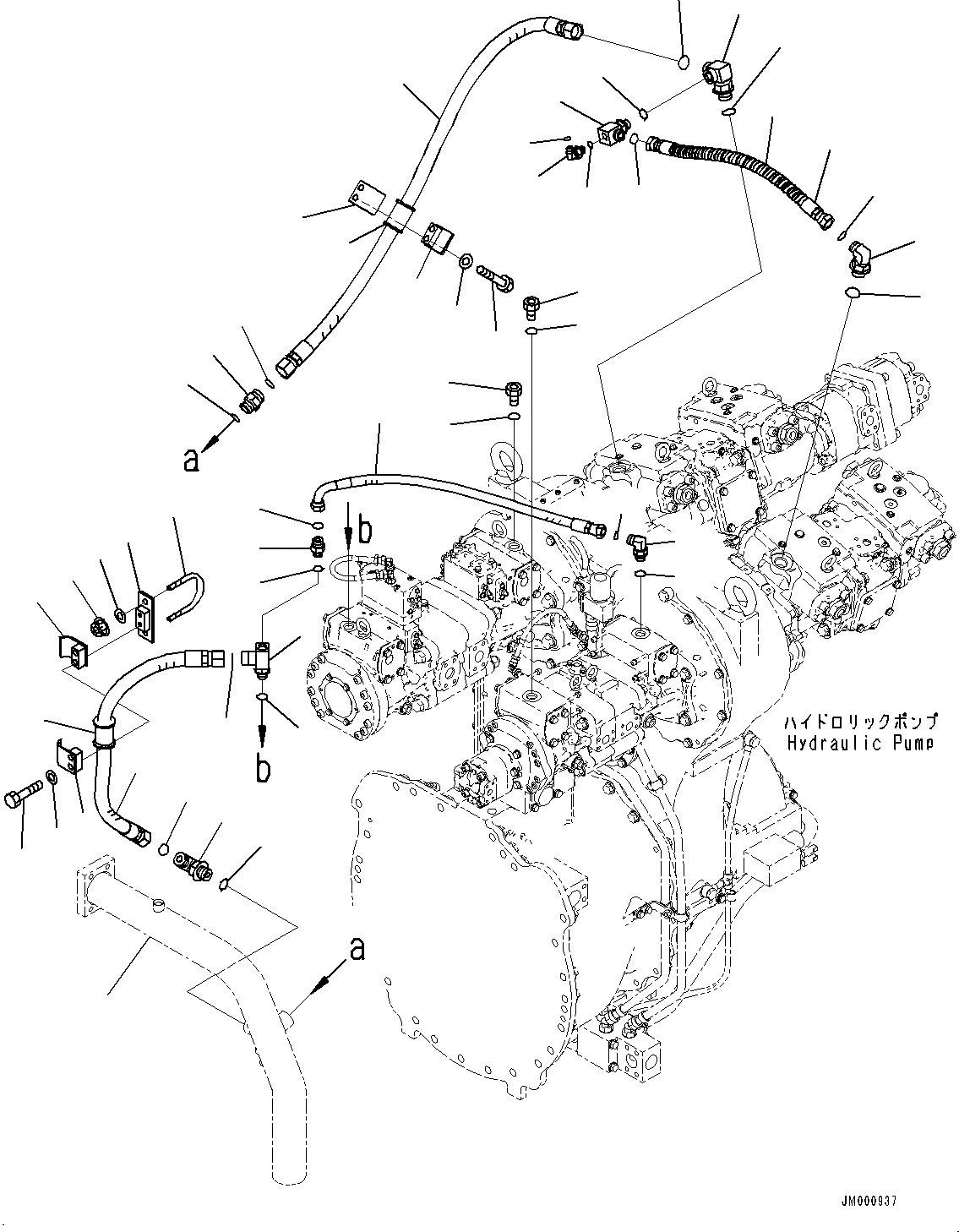 a

b

b

ハイドロリックポンプ
Hydraulic Pump

a

JM000937