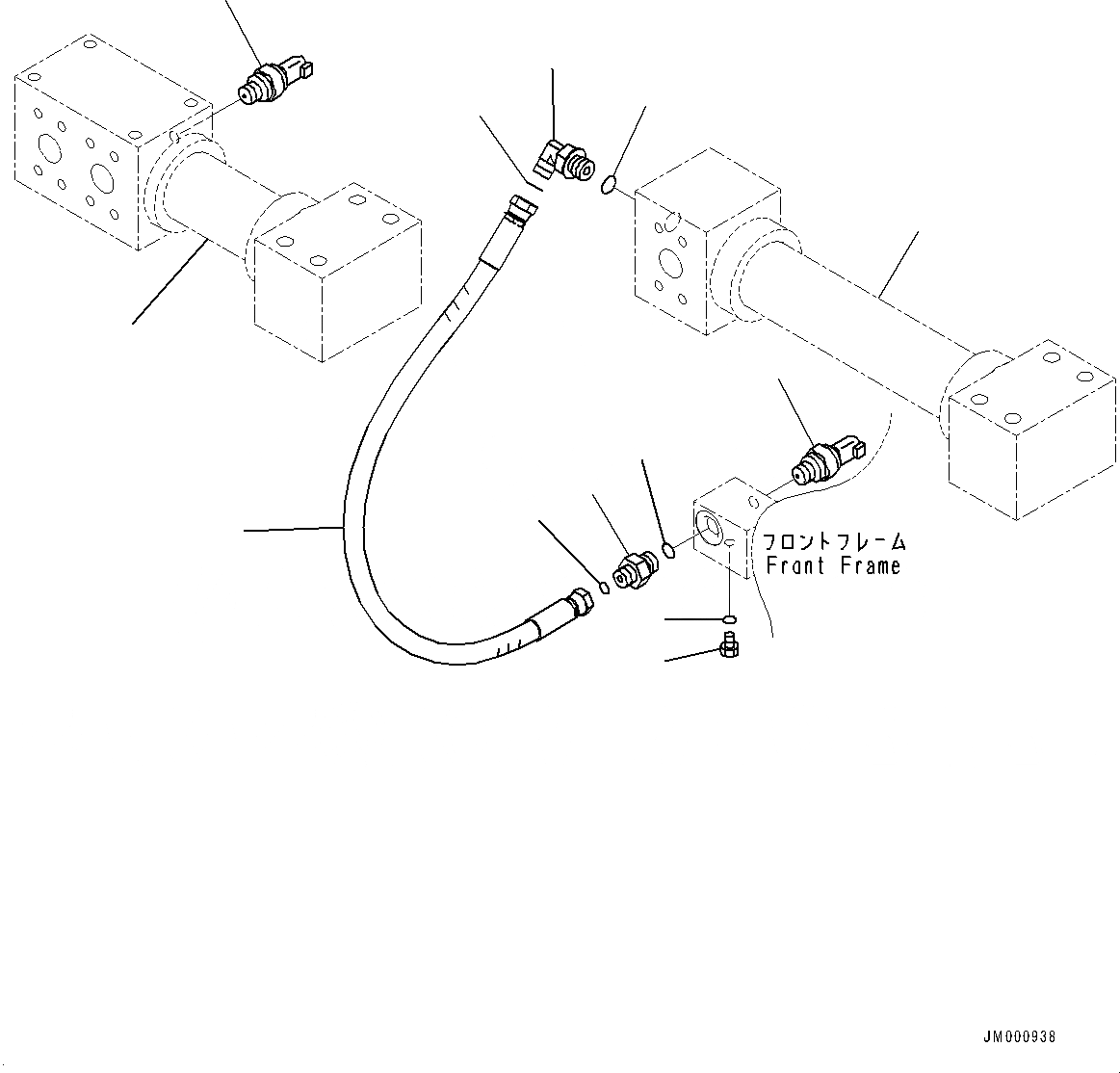 フロントフレーム
Front Frame

JM000938