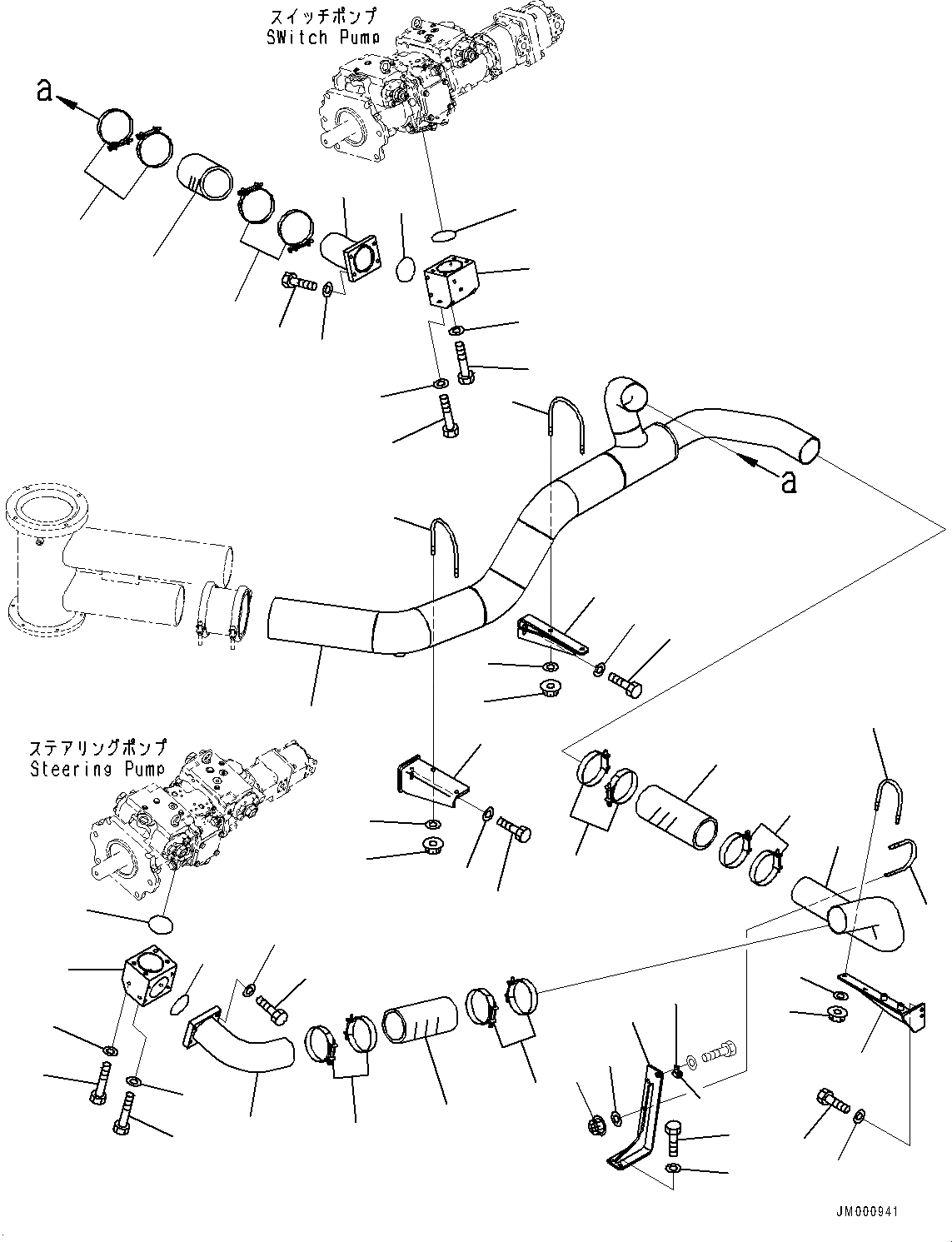 スイッチポンプ
SWitch Pump

a

a

ステアリングポンプ
Steering Pump

JM000941