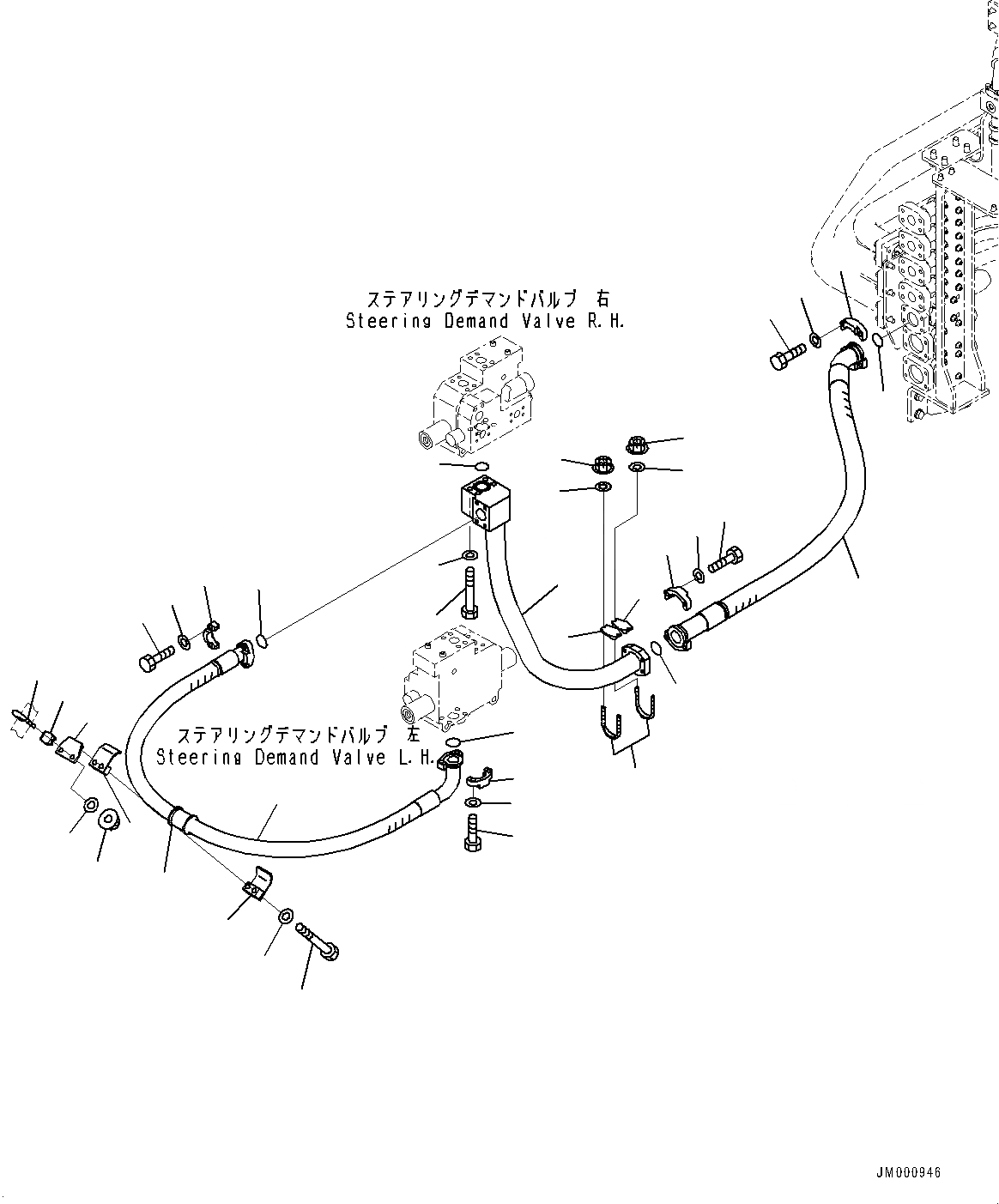 ステアリングデマンドバルブ 右
Steering Demand Valve R.H.

ステアリングデマンドバルブ 左
Steering Demand Valve L.H.

JM000946