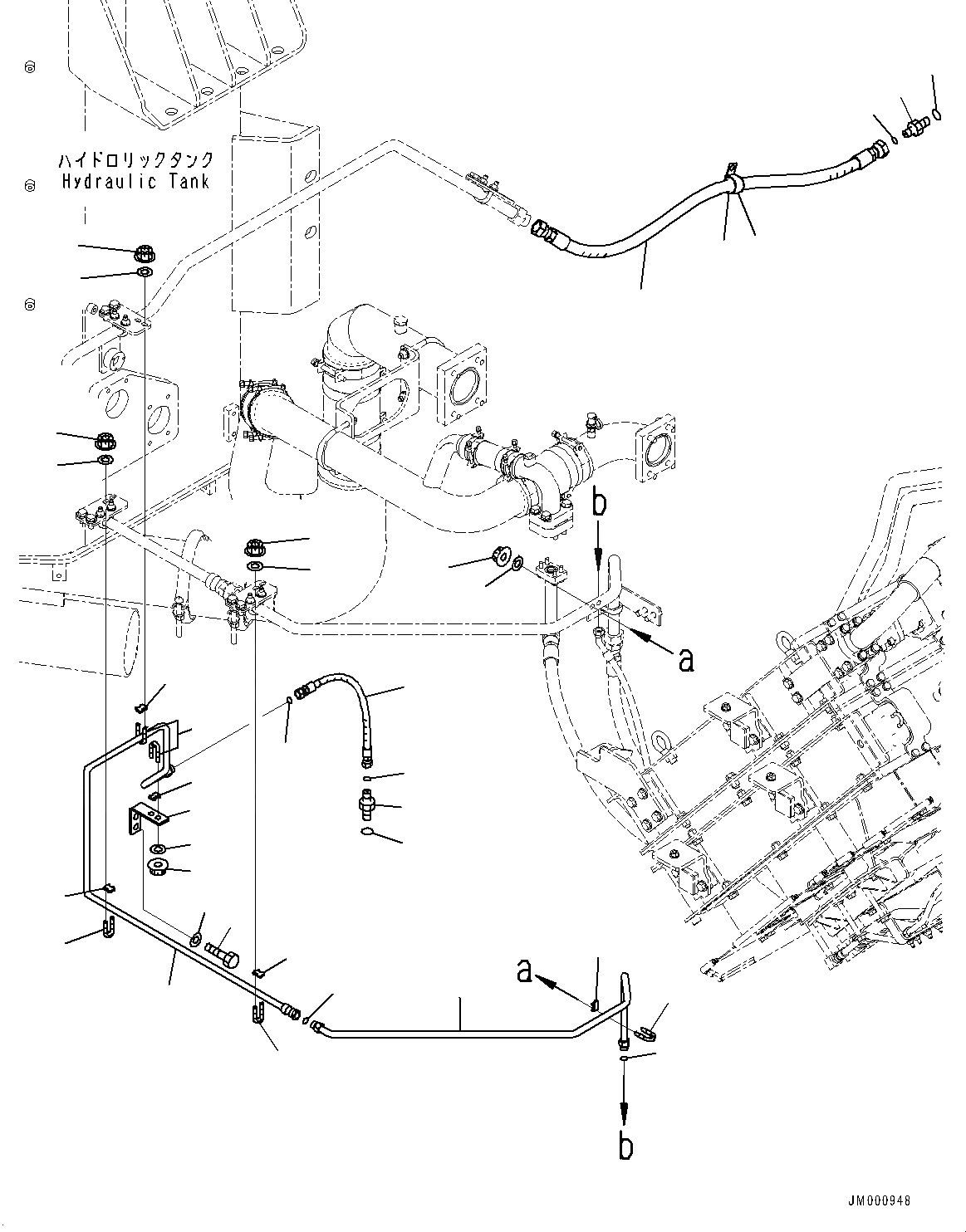 ハイドロリックタンク
Hydraulic Tank

b

a

a

b

JM000948