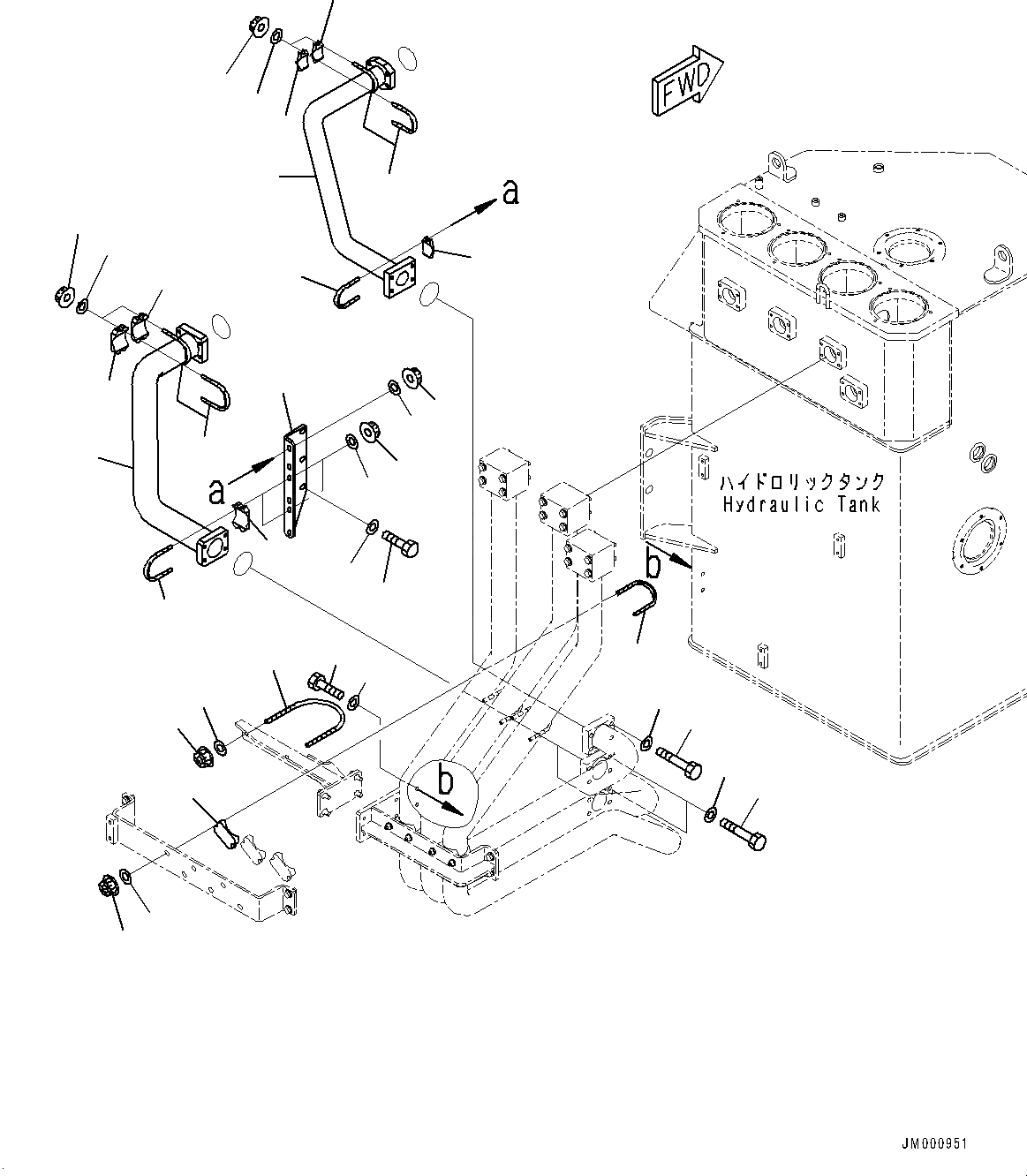 FWD

a

a

ハイドロリックタンク
Hydraulic Tank

b

b

JM000951