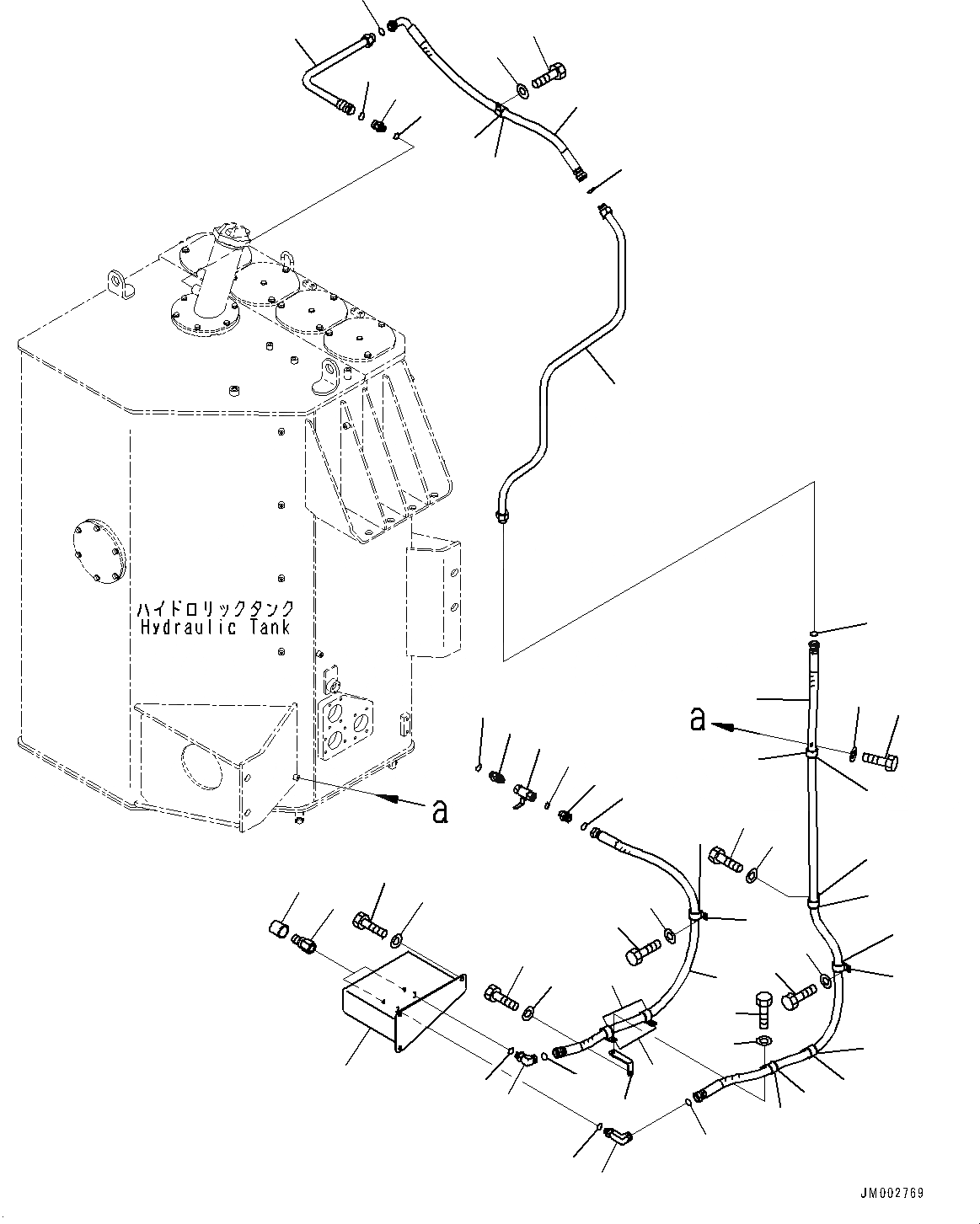 ハイドロリックタンク
Hydraulic Tank

a

a

JM002769