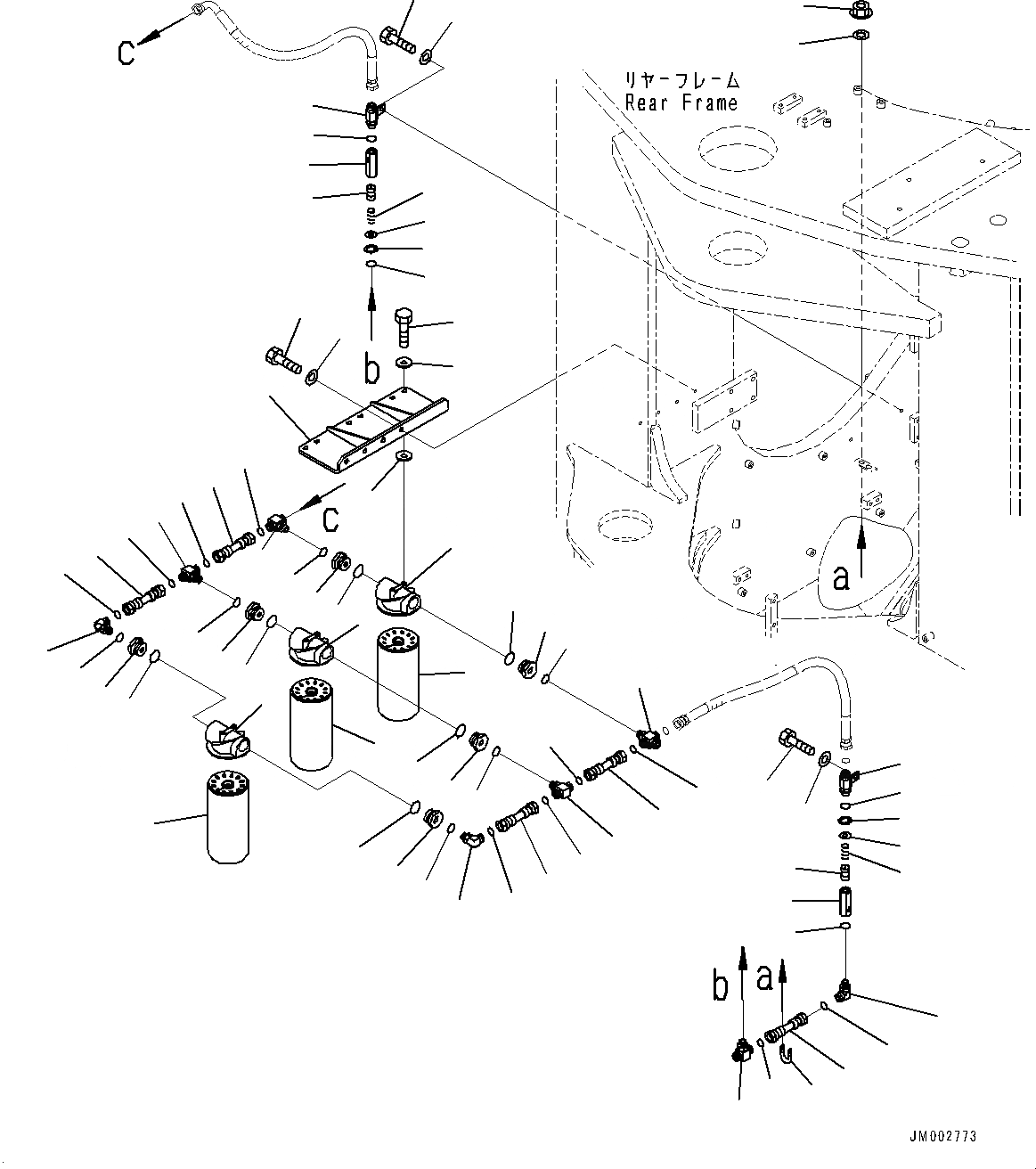 C

リヤーフレーム
Rear Frame

b

C

a

b a

JM002773