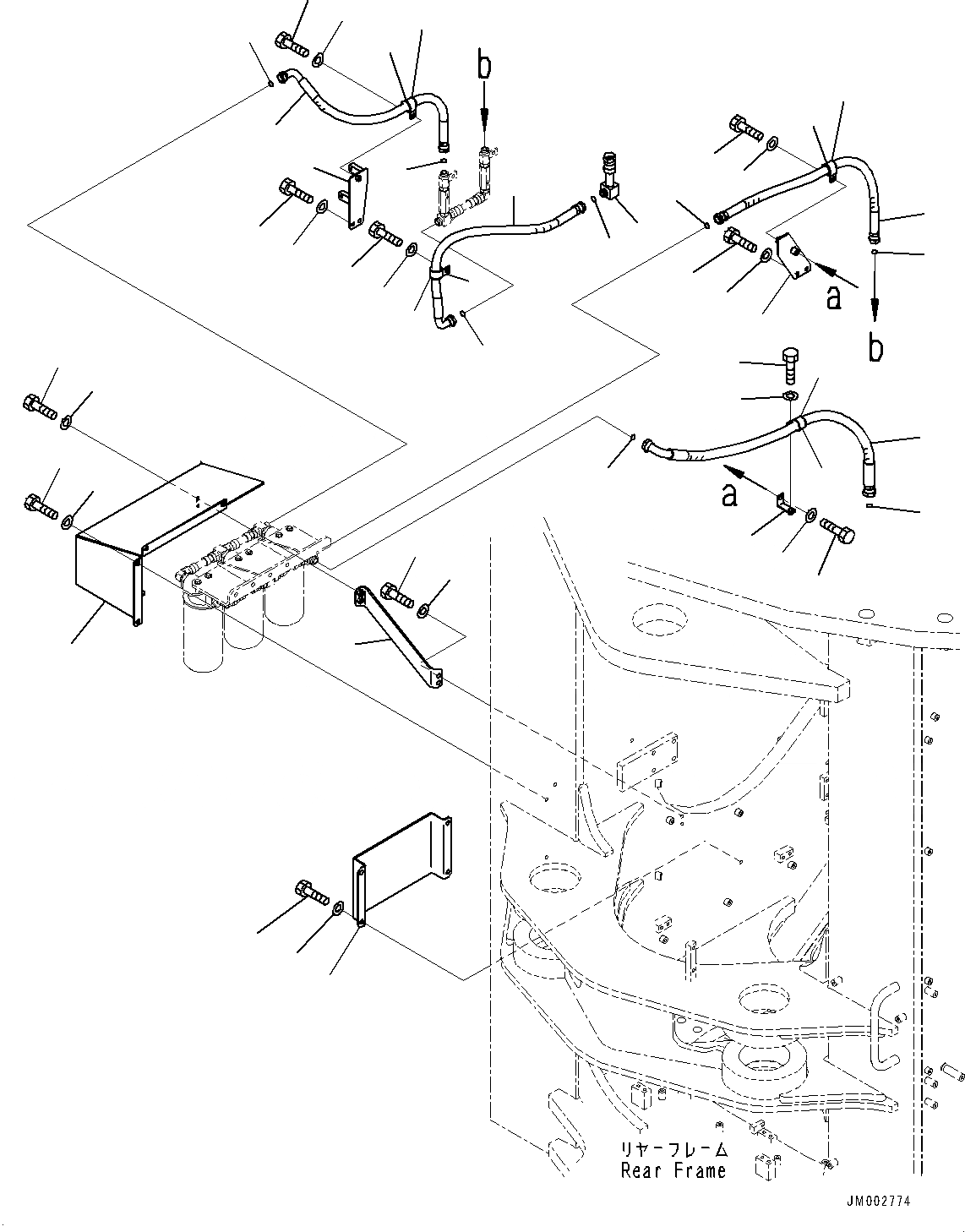 b

a

b

a

リヤーフレーム
Rear Frame

JM002774