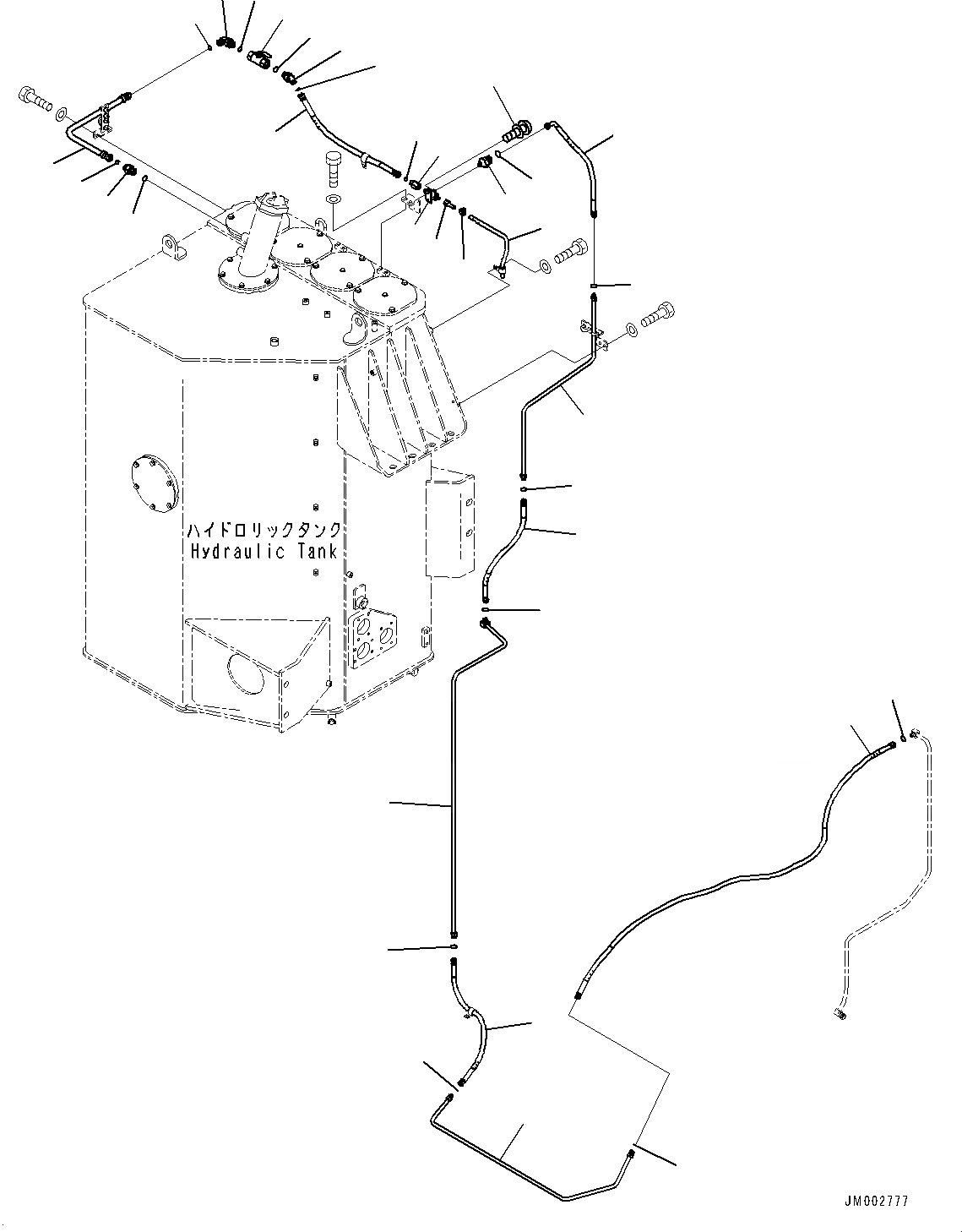 ハイドロリックタンク
Hydraulic Tank

JM002777