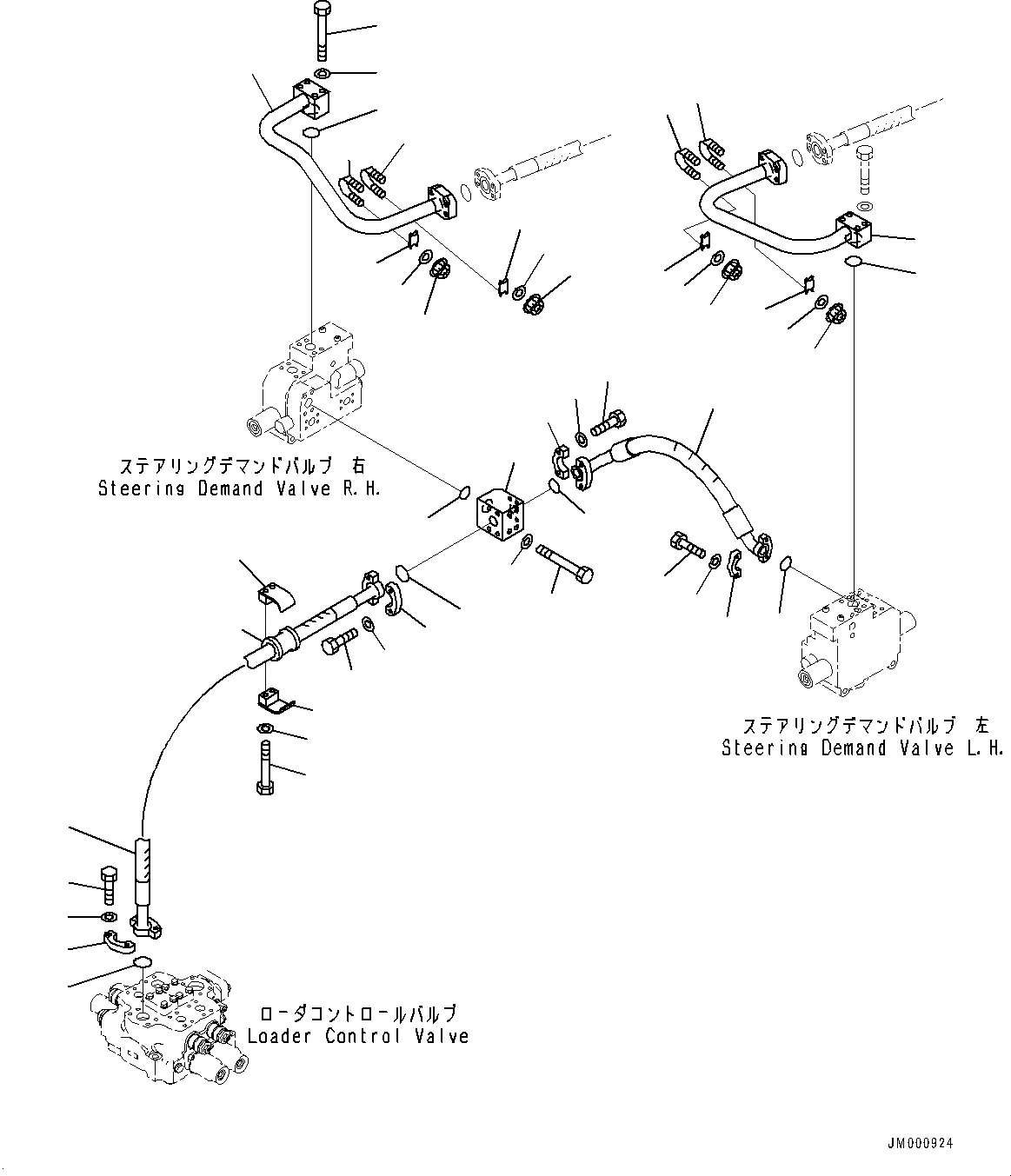 ステアリングデマンドバルブ 右
Steering Demand Valve R.H.

ステアリングデマンドバルブ 左
Steering Demand Valve L.H.

ローダコントロールバルブ
Loader Control Valve

JM000924