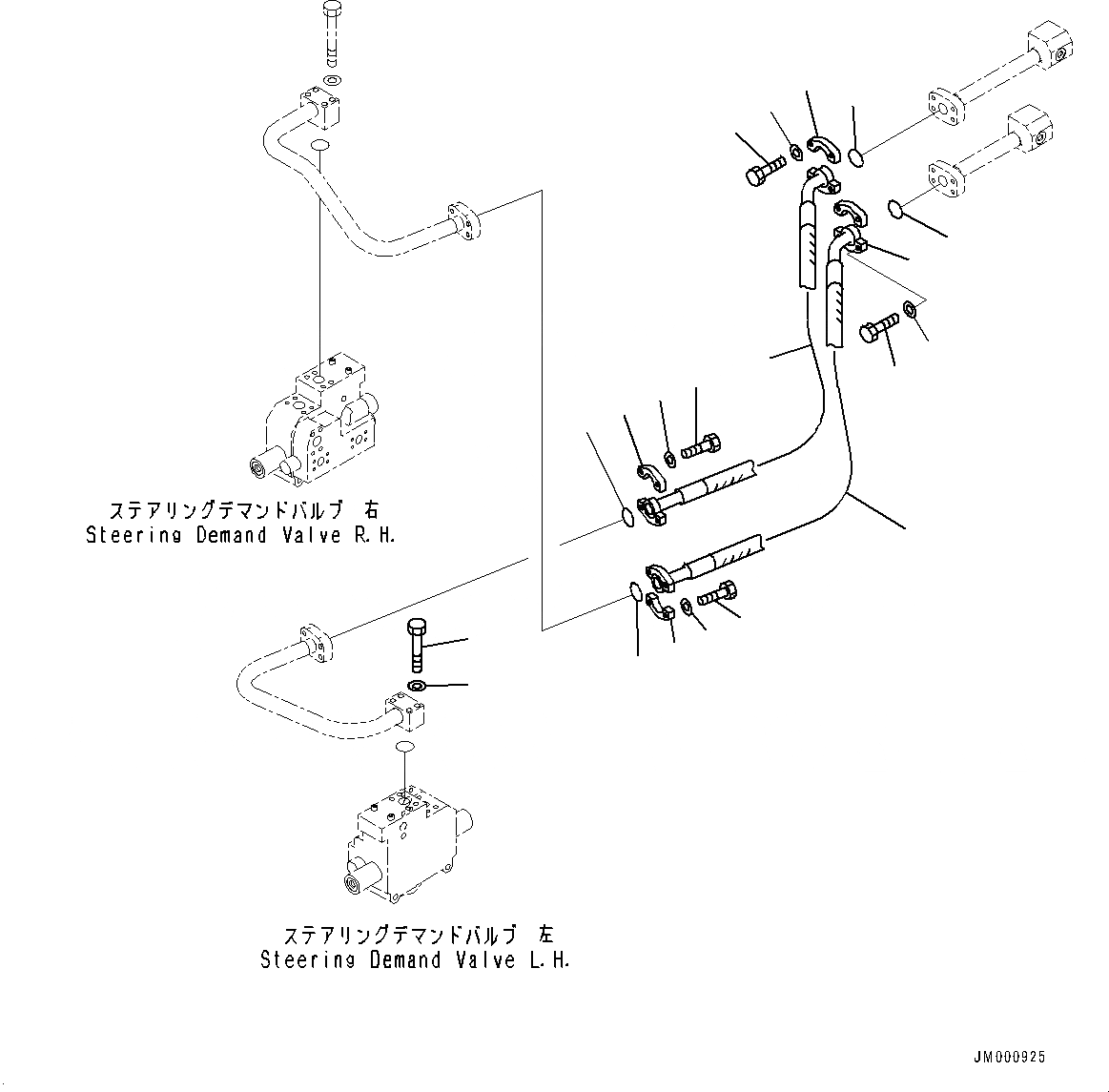 ステアリングデマンドバルブ 右
Steering Demand Valve R.H.

ステアリングデマンドバルブ 左
Steering Demand Valve L.H.

JM000925