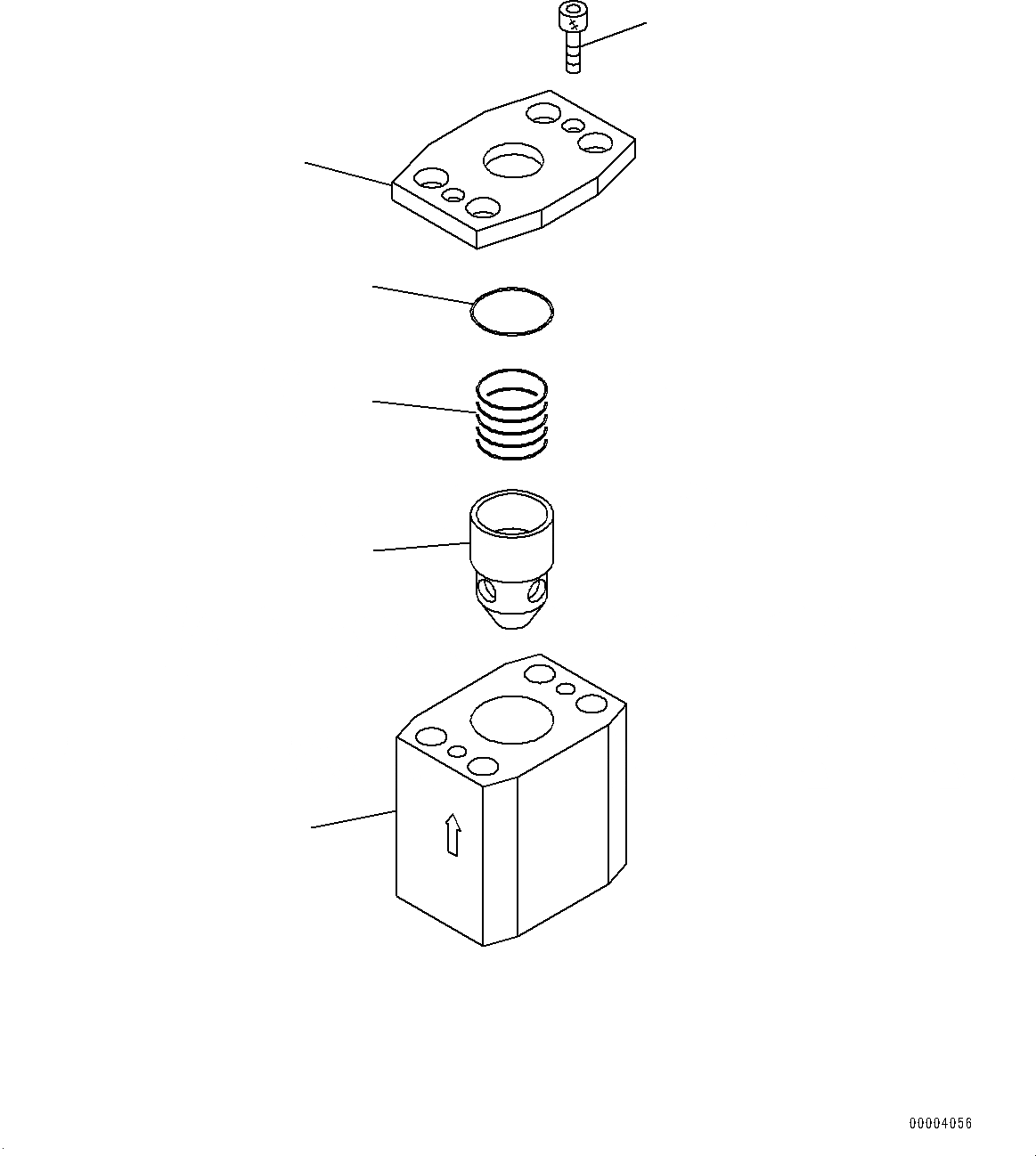 00004056