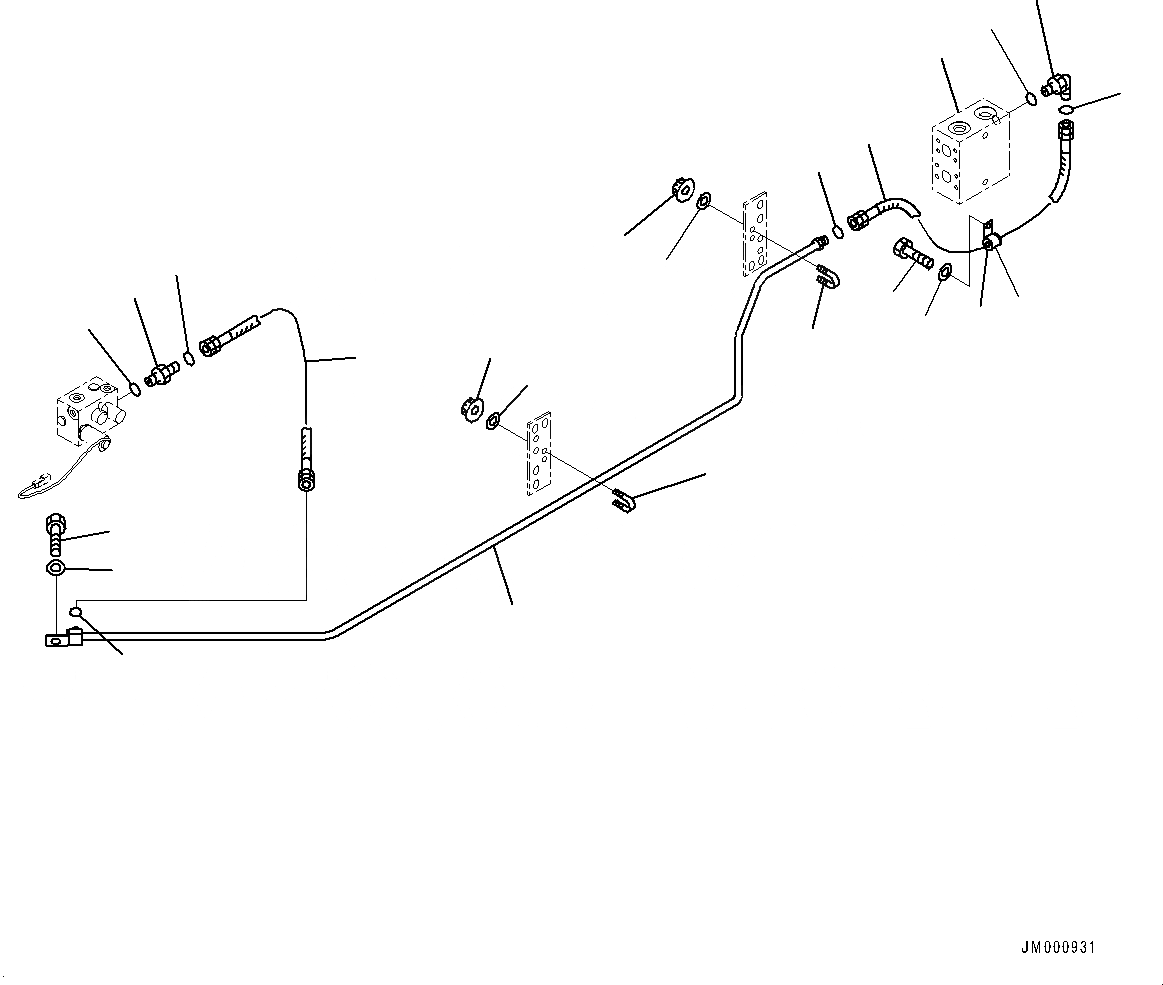 JM000931