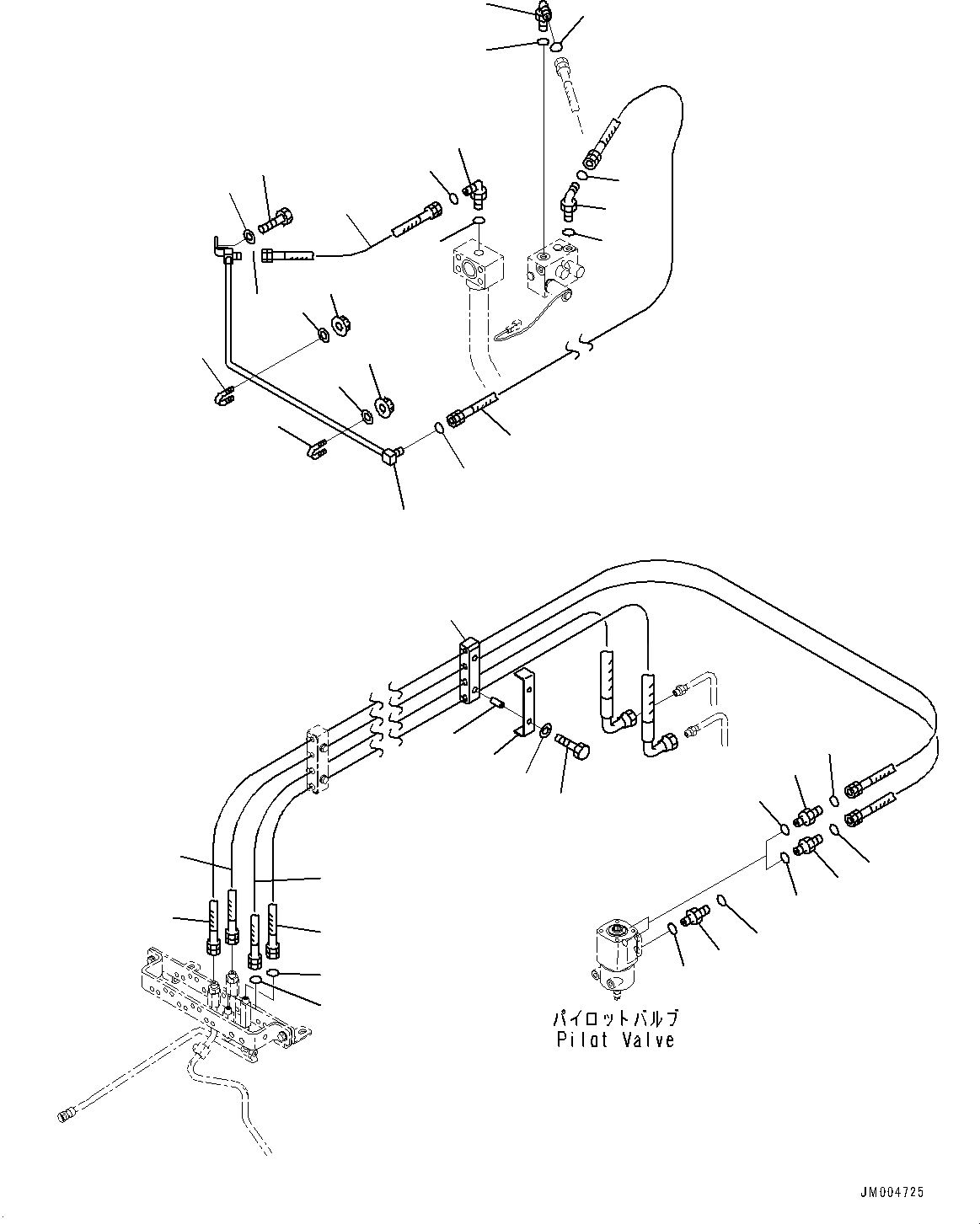 パイロットバルブ
Pilot Valve

JM004725