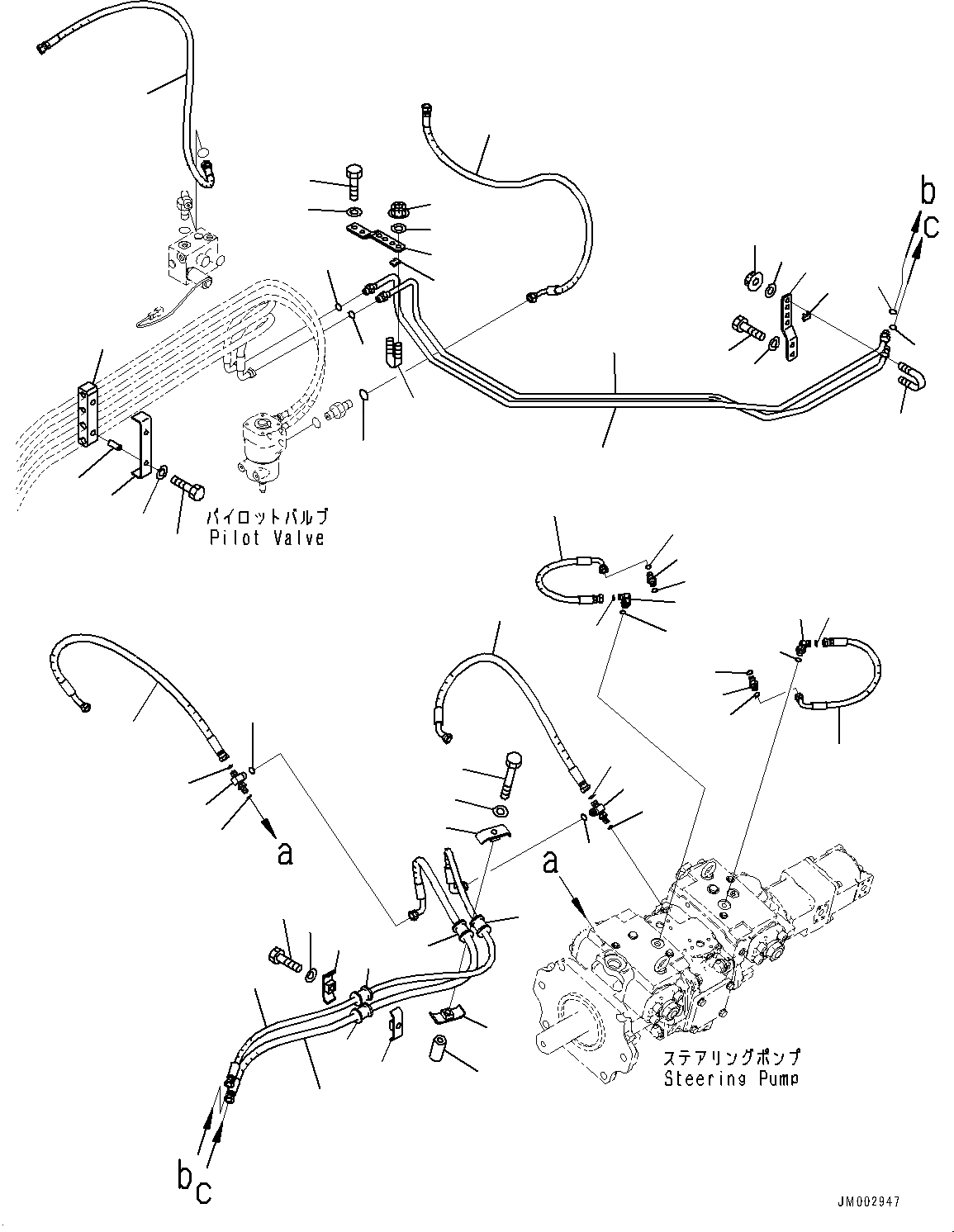 b
c

パイロットバルブ
Pilot Valve

a

a

ステアリングポンプ
Steering Pump

b
c

JM002947