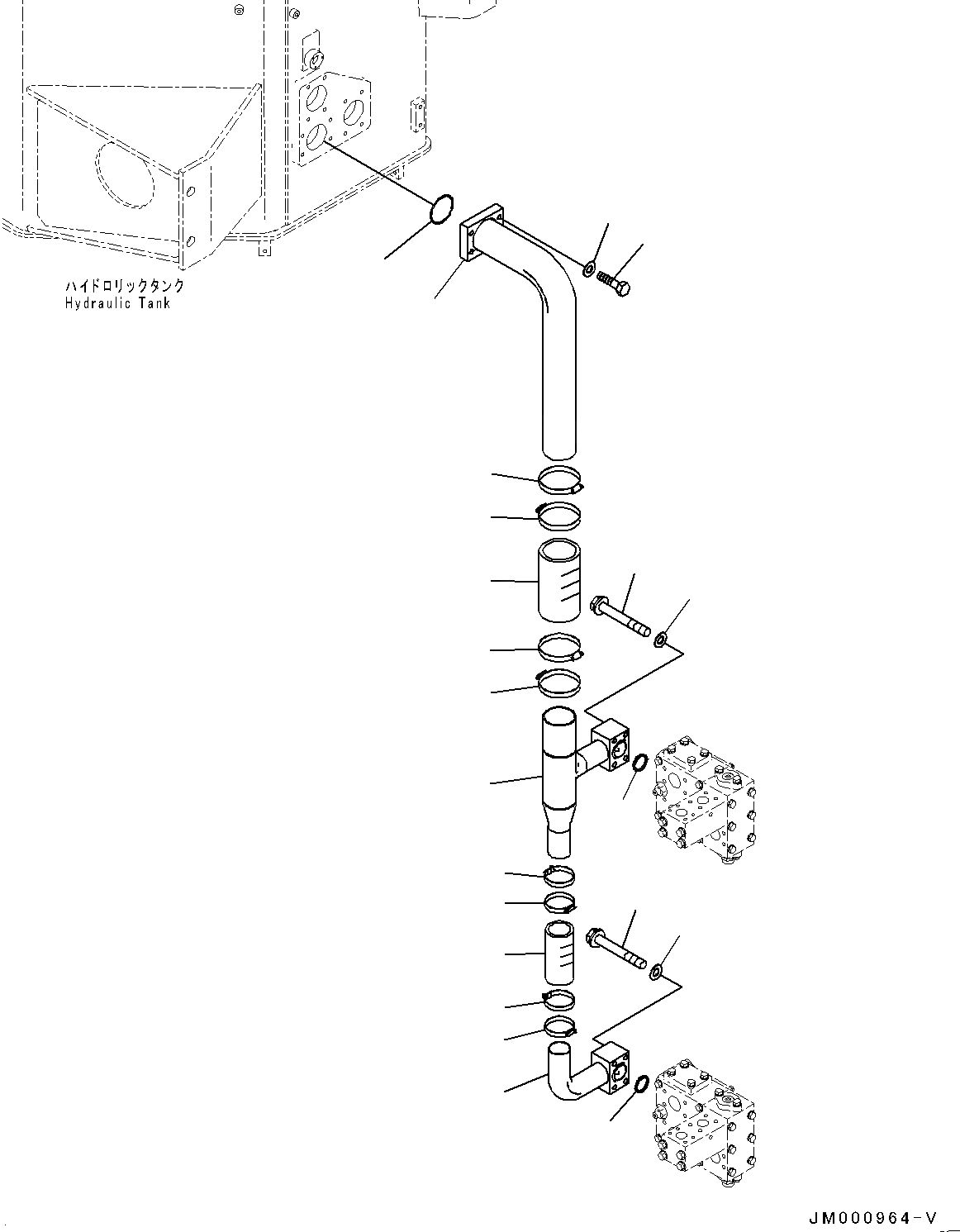 ハイドロリックタンク
Hydraulic Tank

JM000964-V