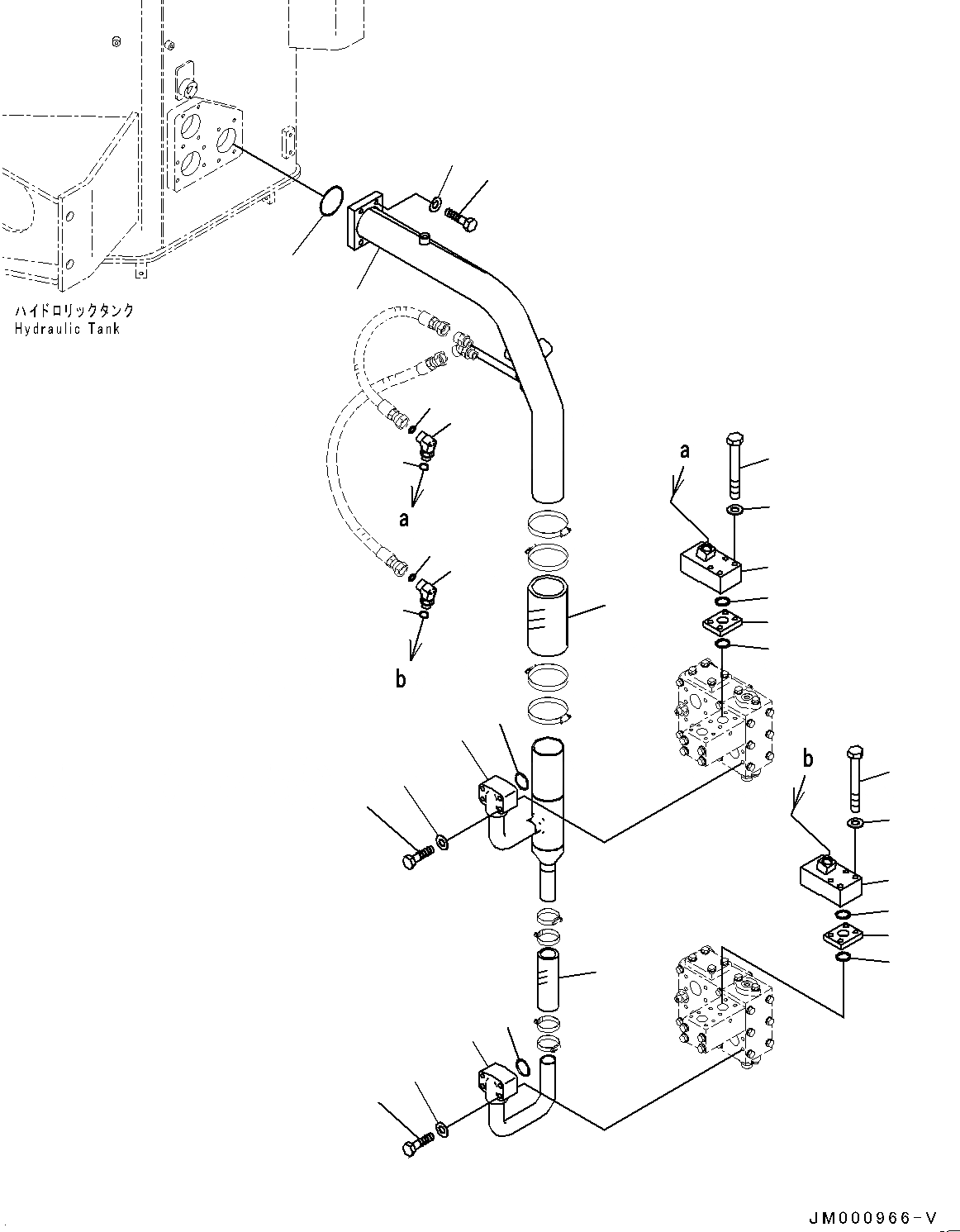 ハイドロリックタンク
Hydraulic Tank

a

a

b

b

JM000966-V