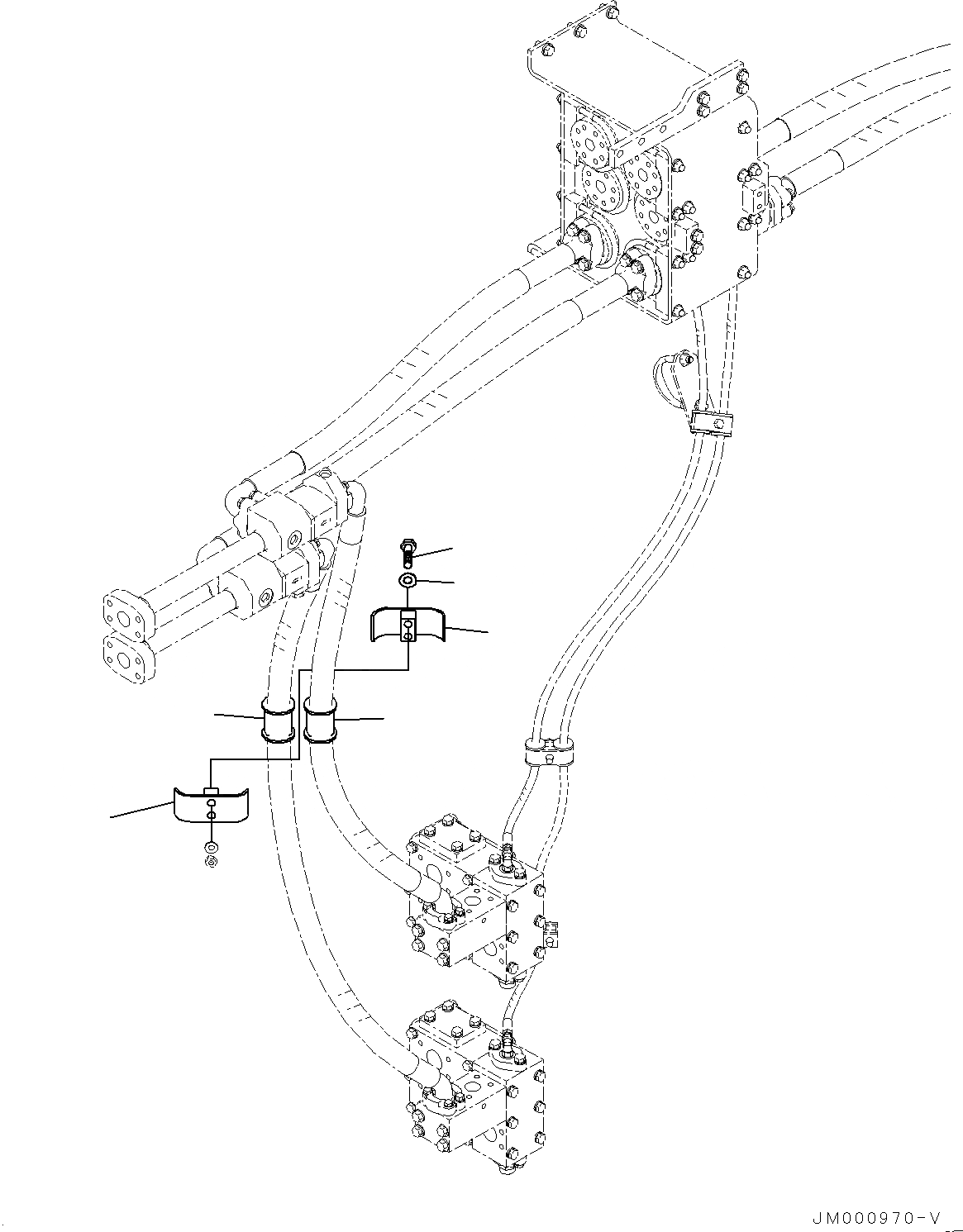 JM000970-V