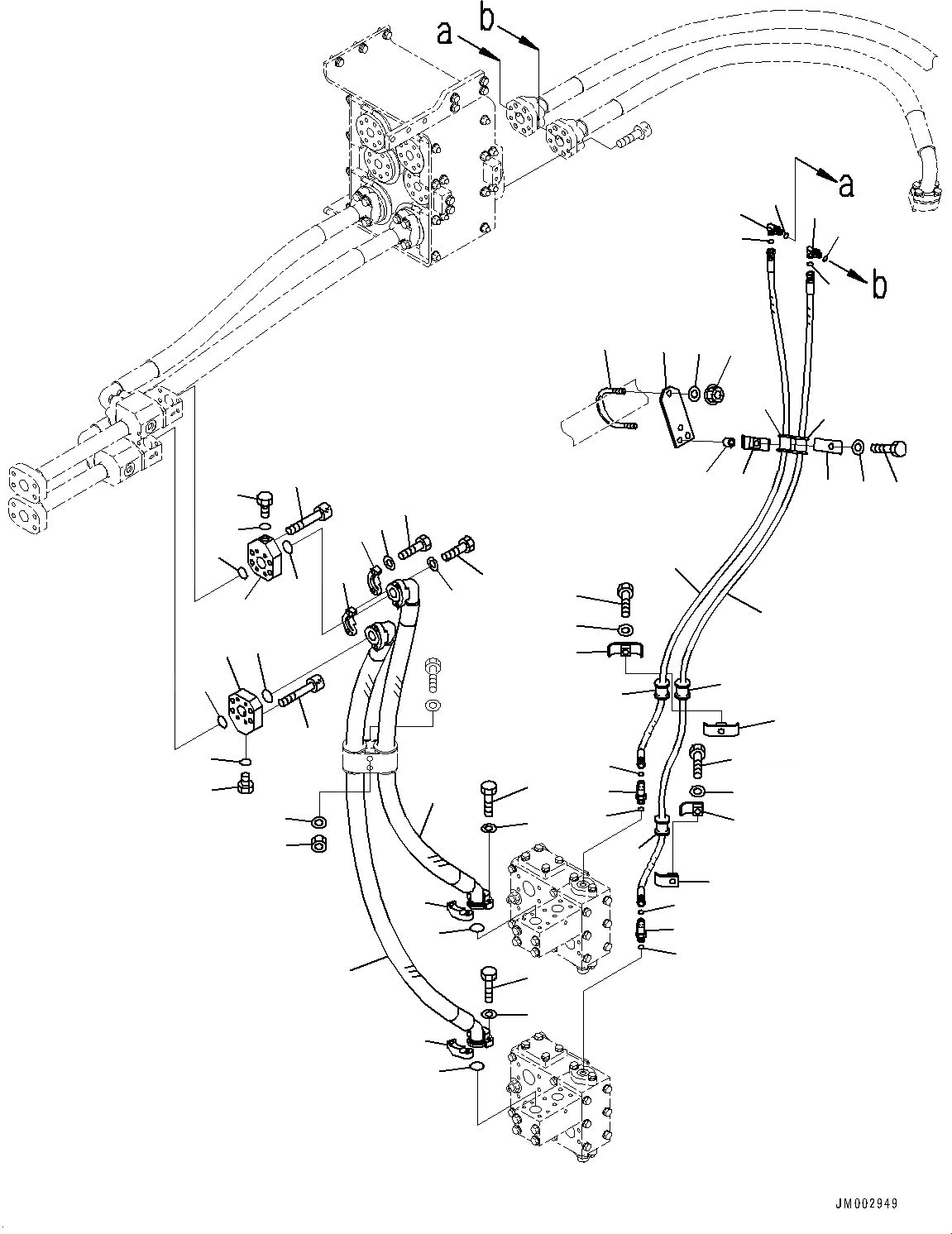 a
b
a
b
JM002949