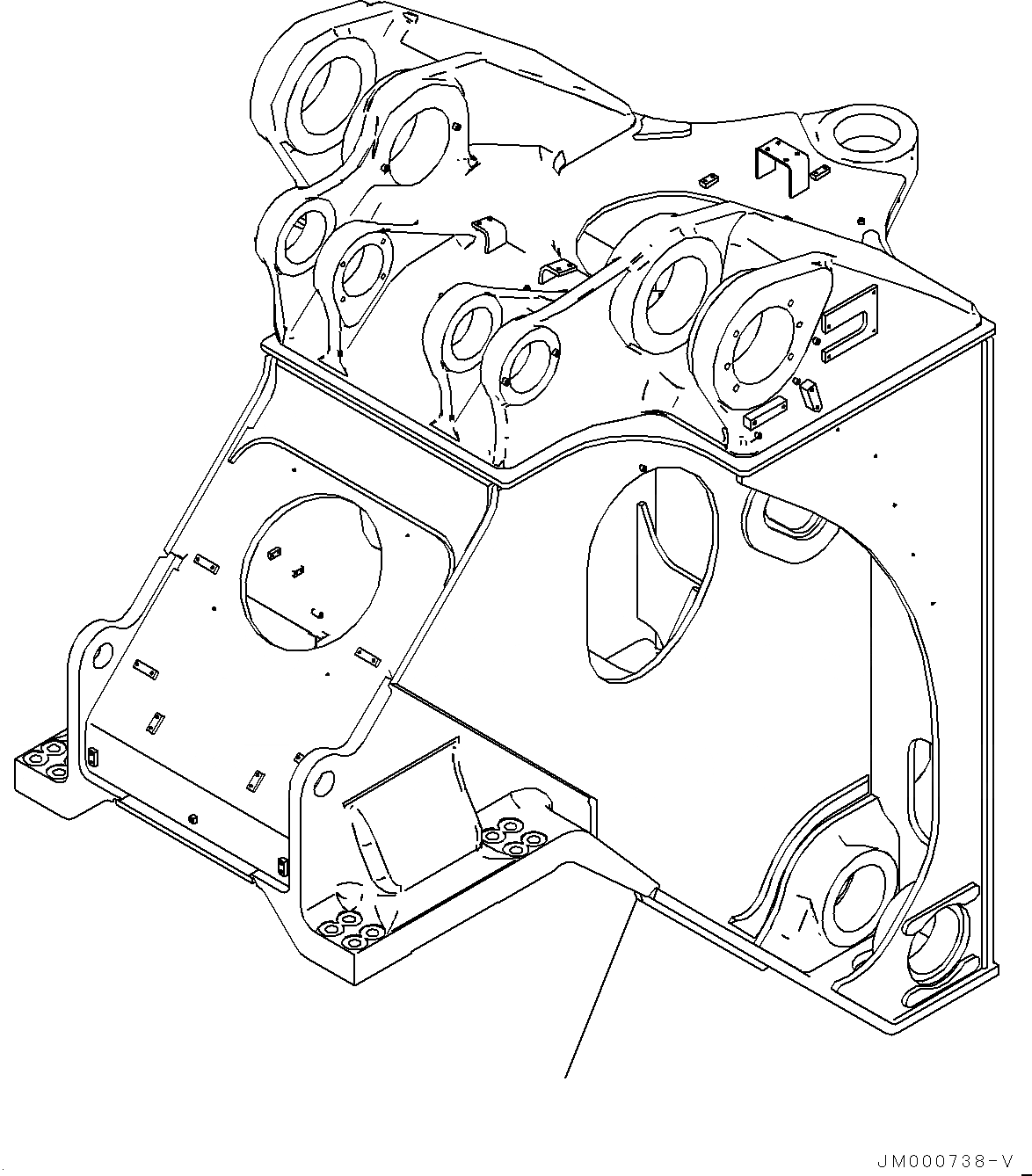 JM000738-V