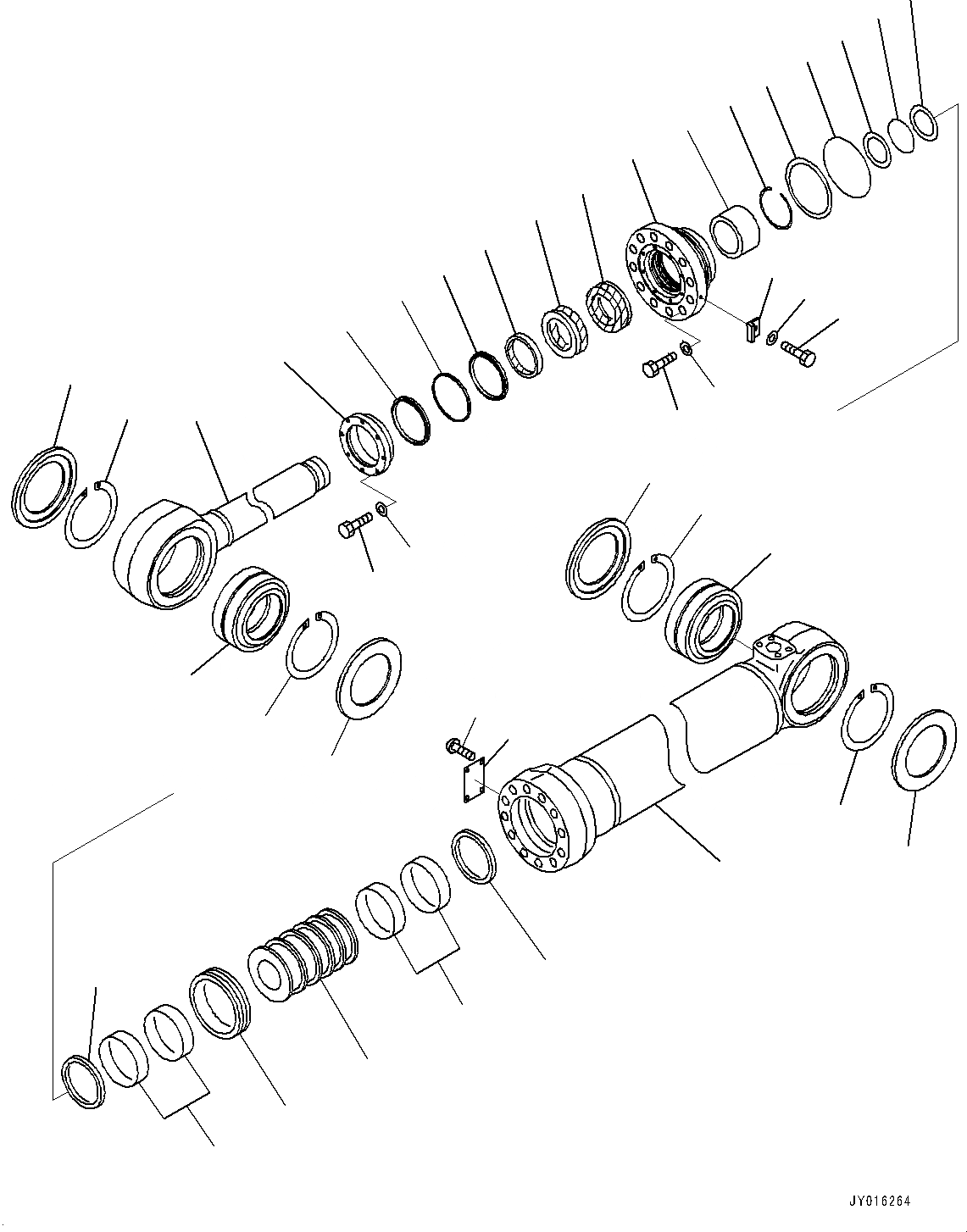 JY016264