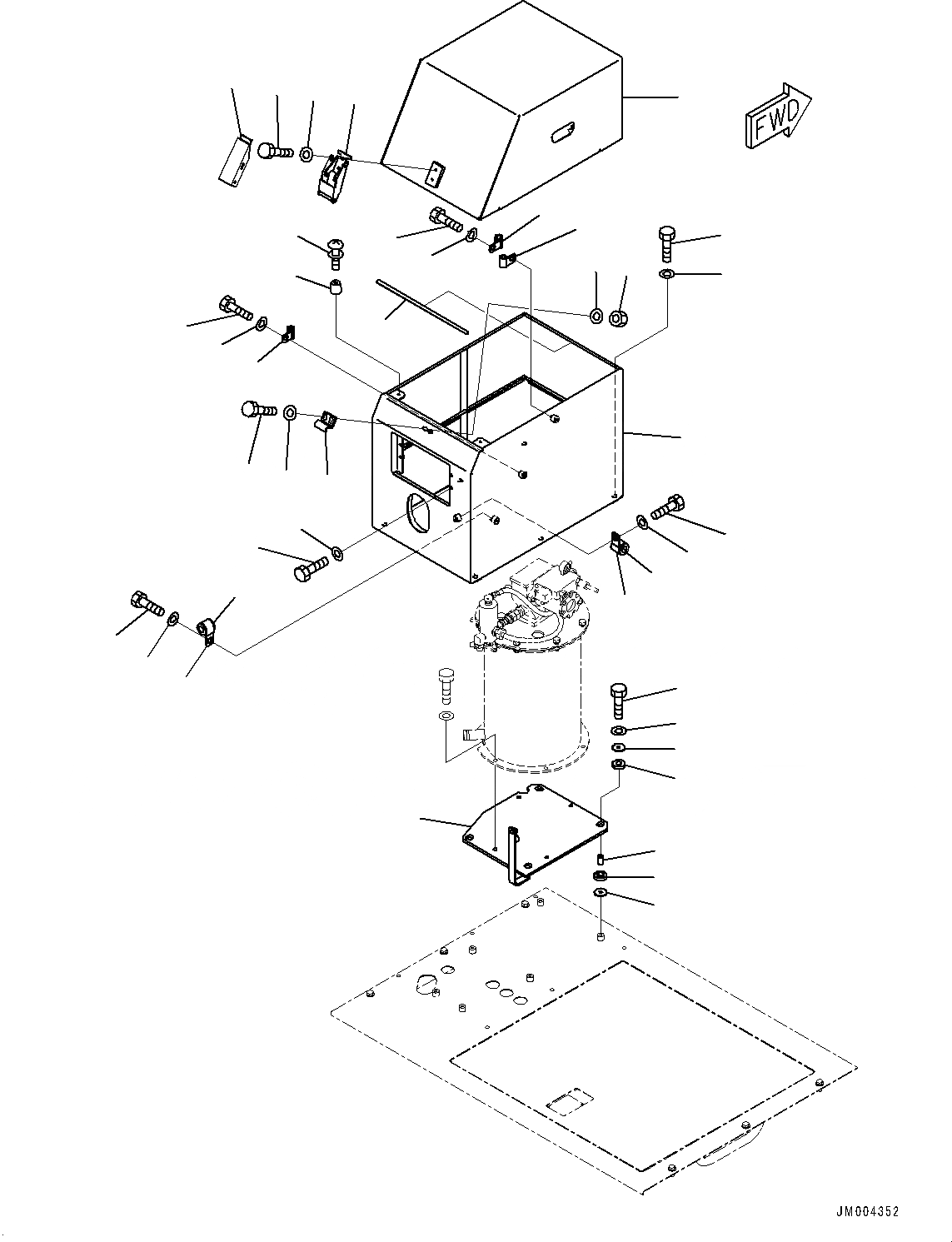 FWD

JM004352