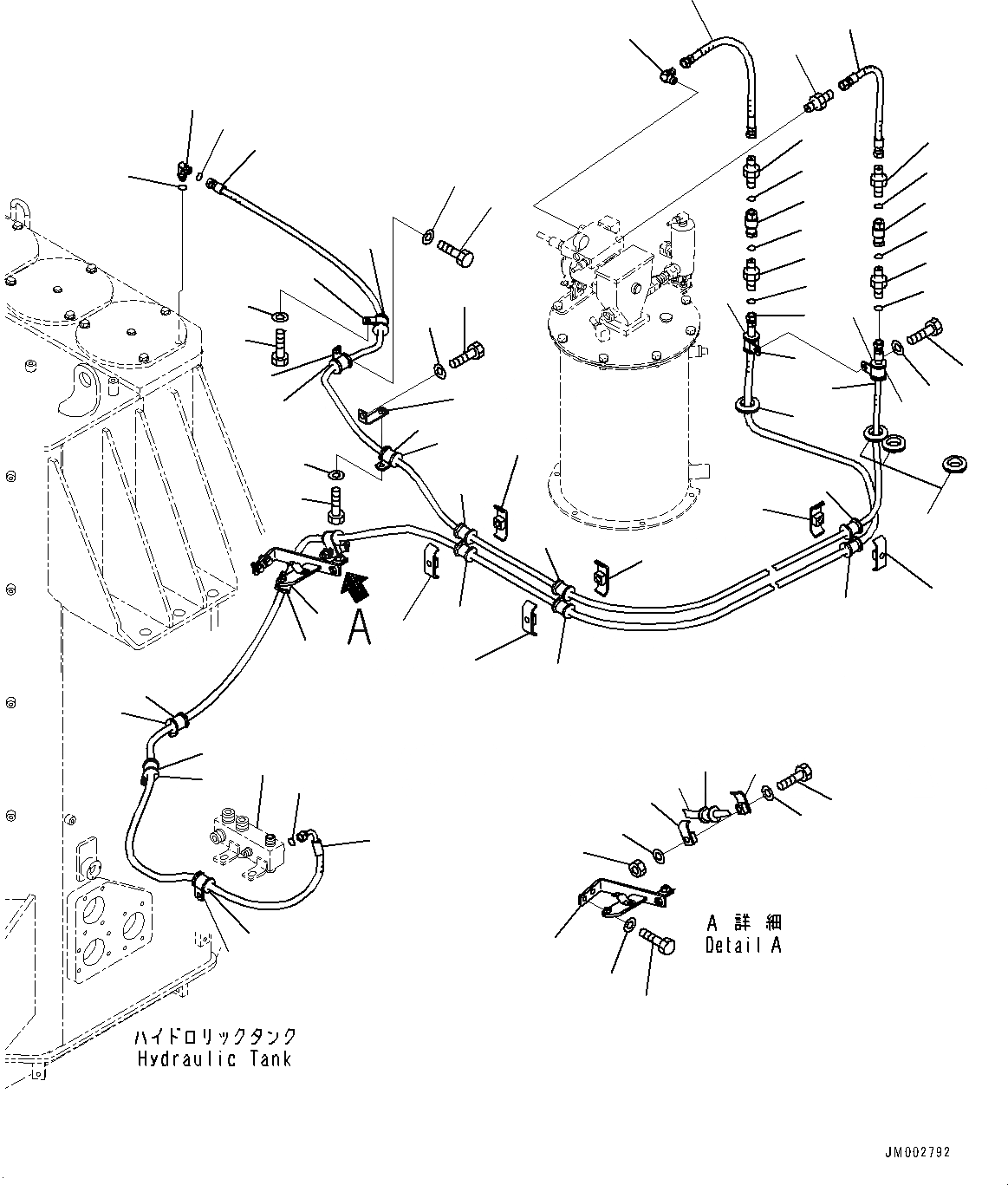 A

A 詳細
Detail A

ハイドロリックタンク
Hydraulic Tank

JM002792