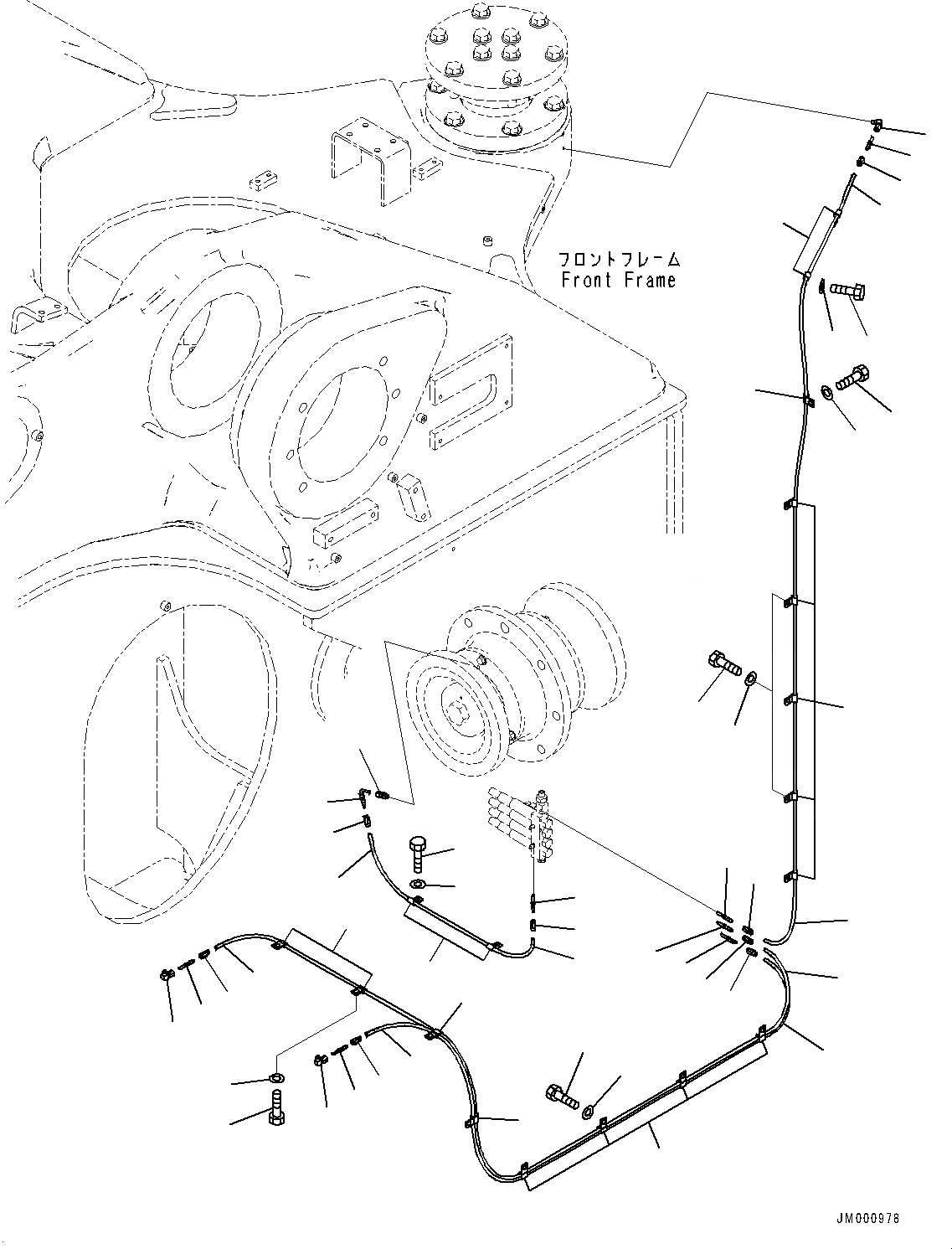 フロントフレーム
Front Frame

JM000978