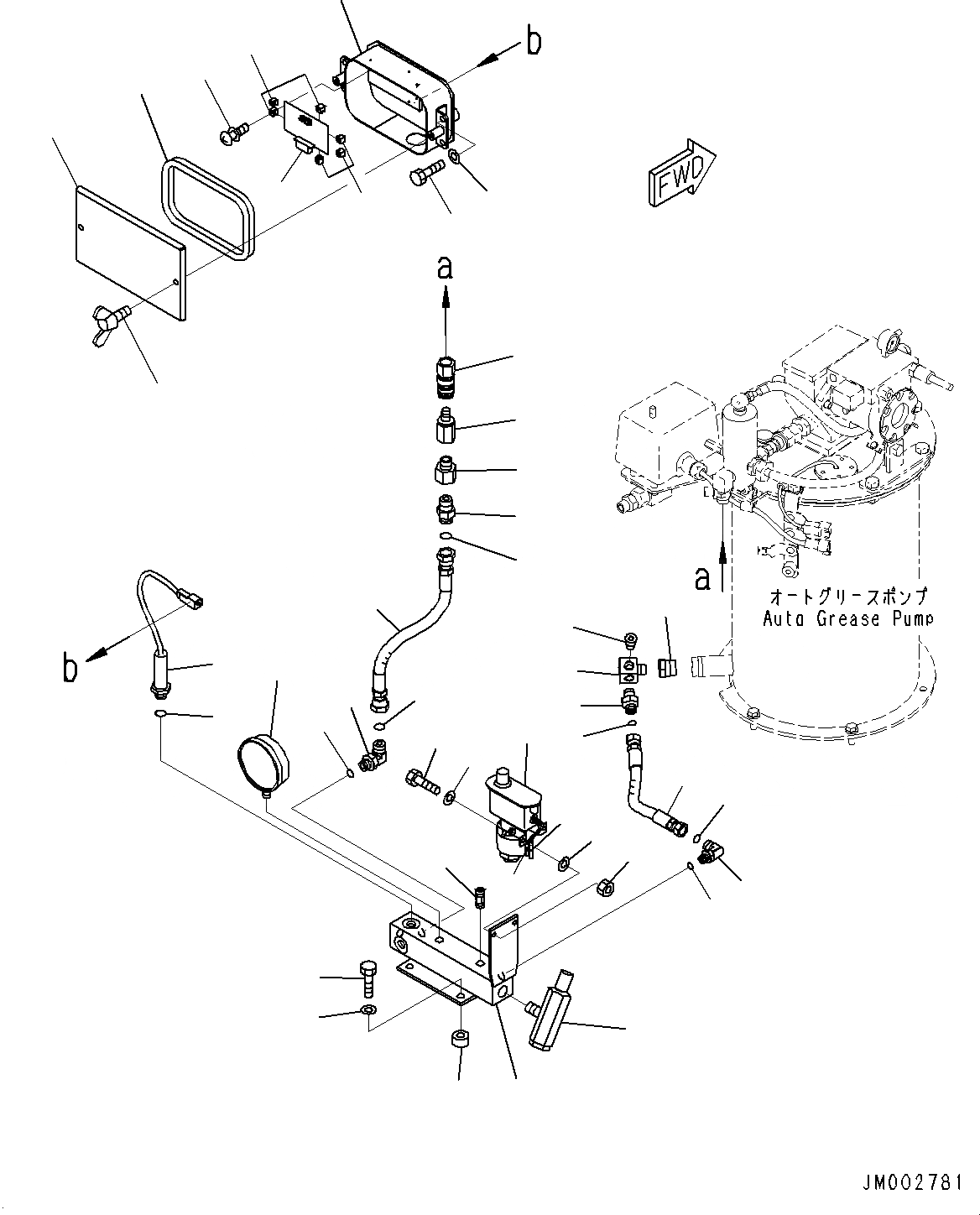 b

FWD

a

a

オートグリースポンプ
Auto Grease Pump

b

JM002781