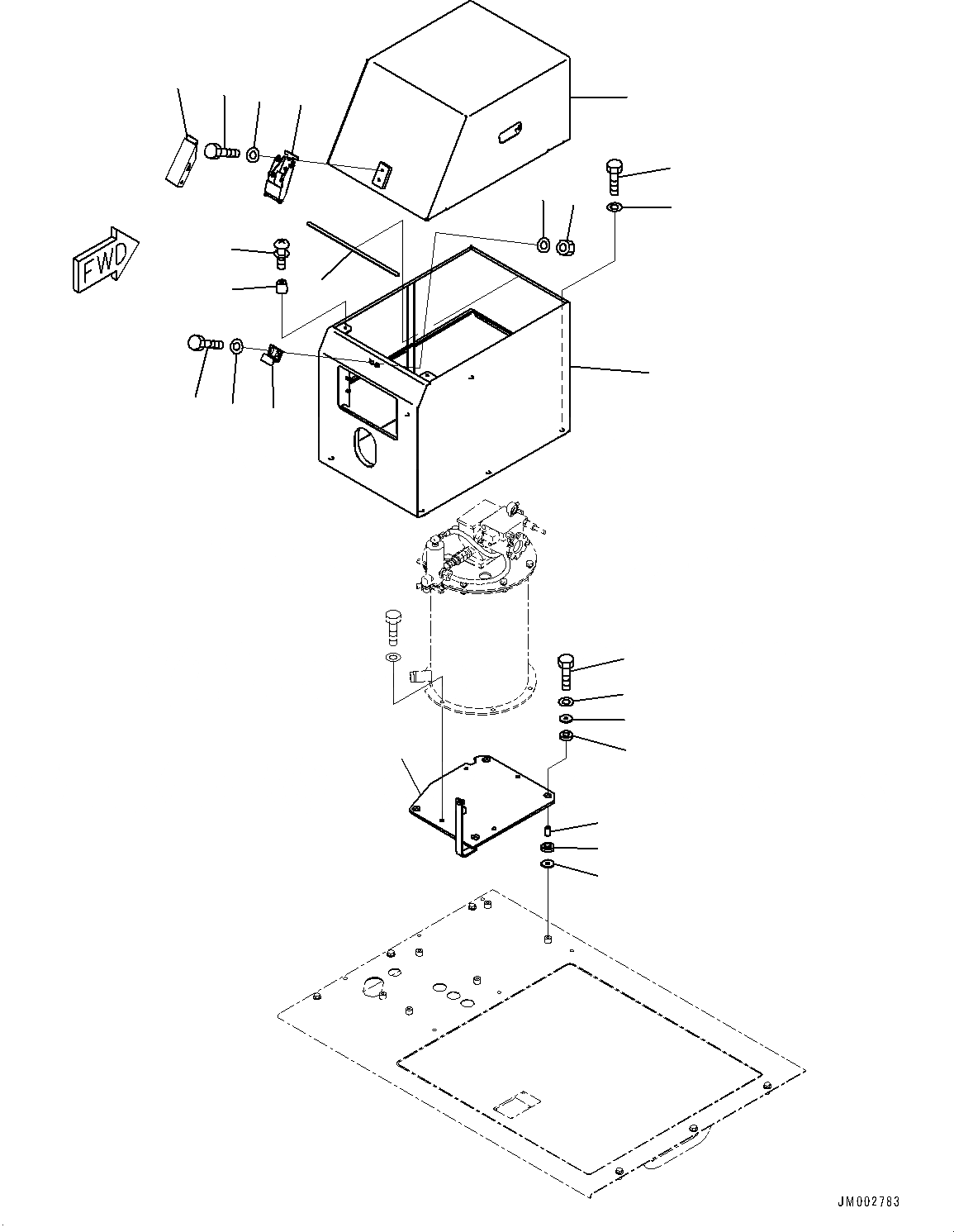 FWD

JM002783