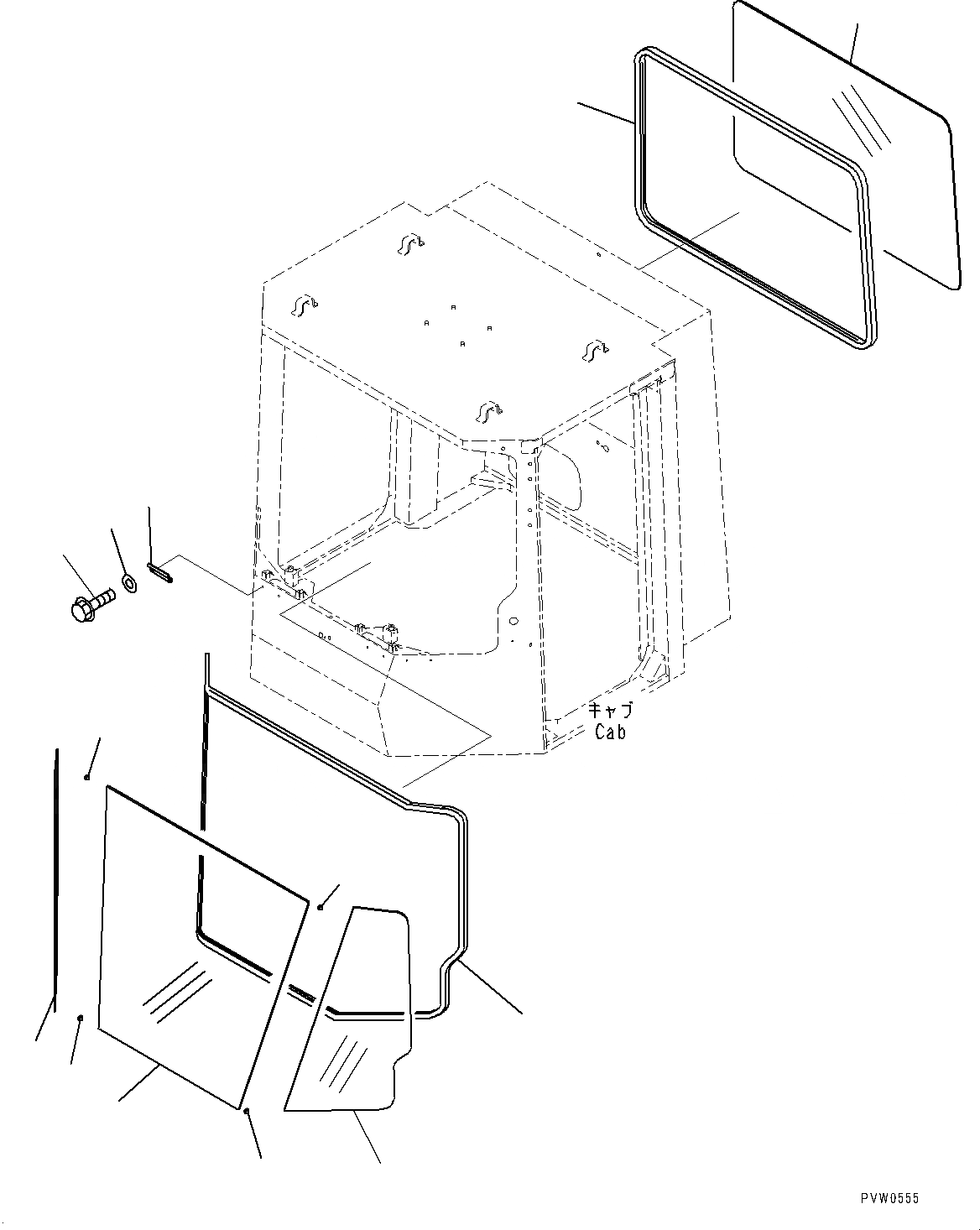 キャブ
Cab

PVW0555