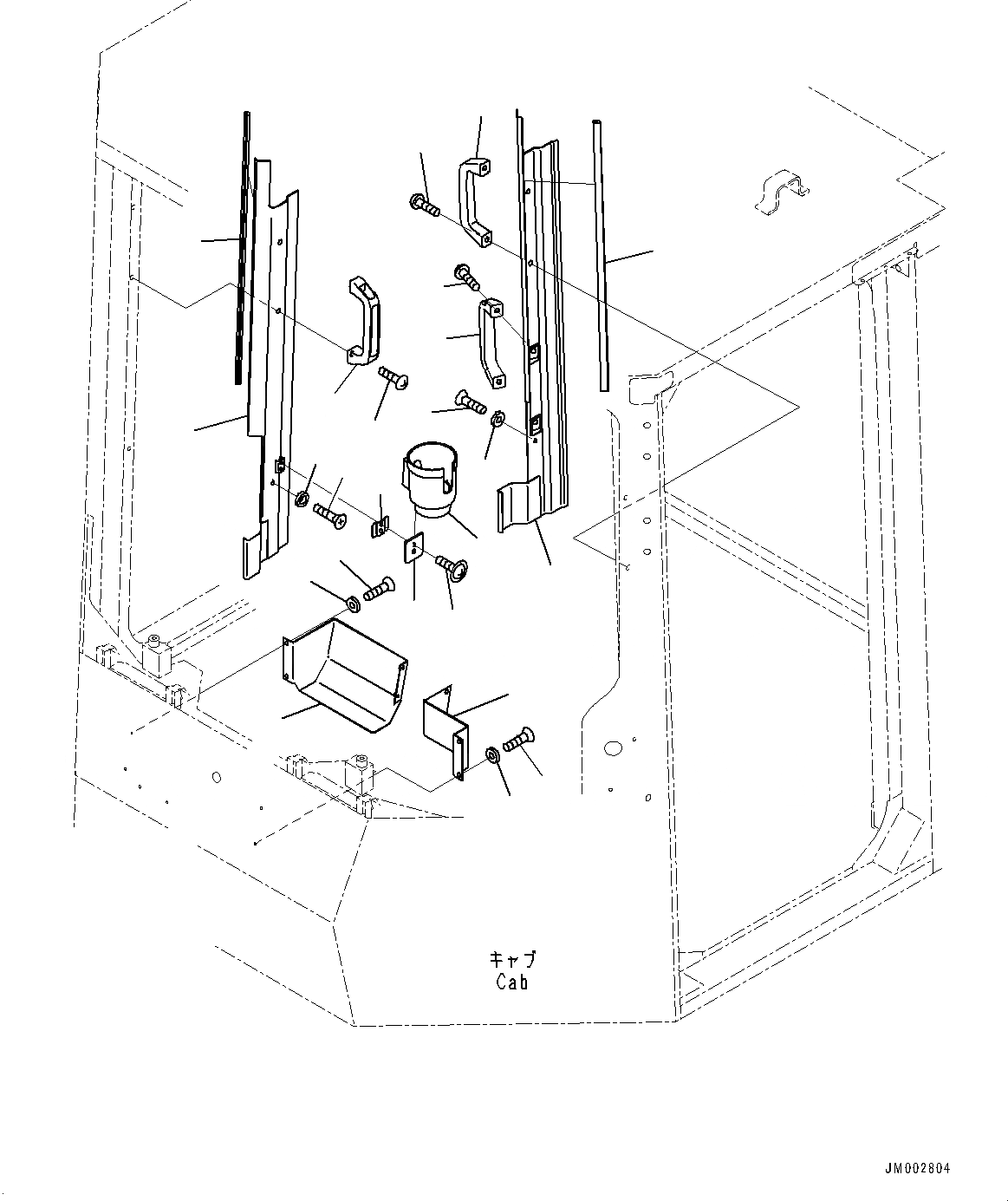 キャブ
Cab

JM002804