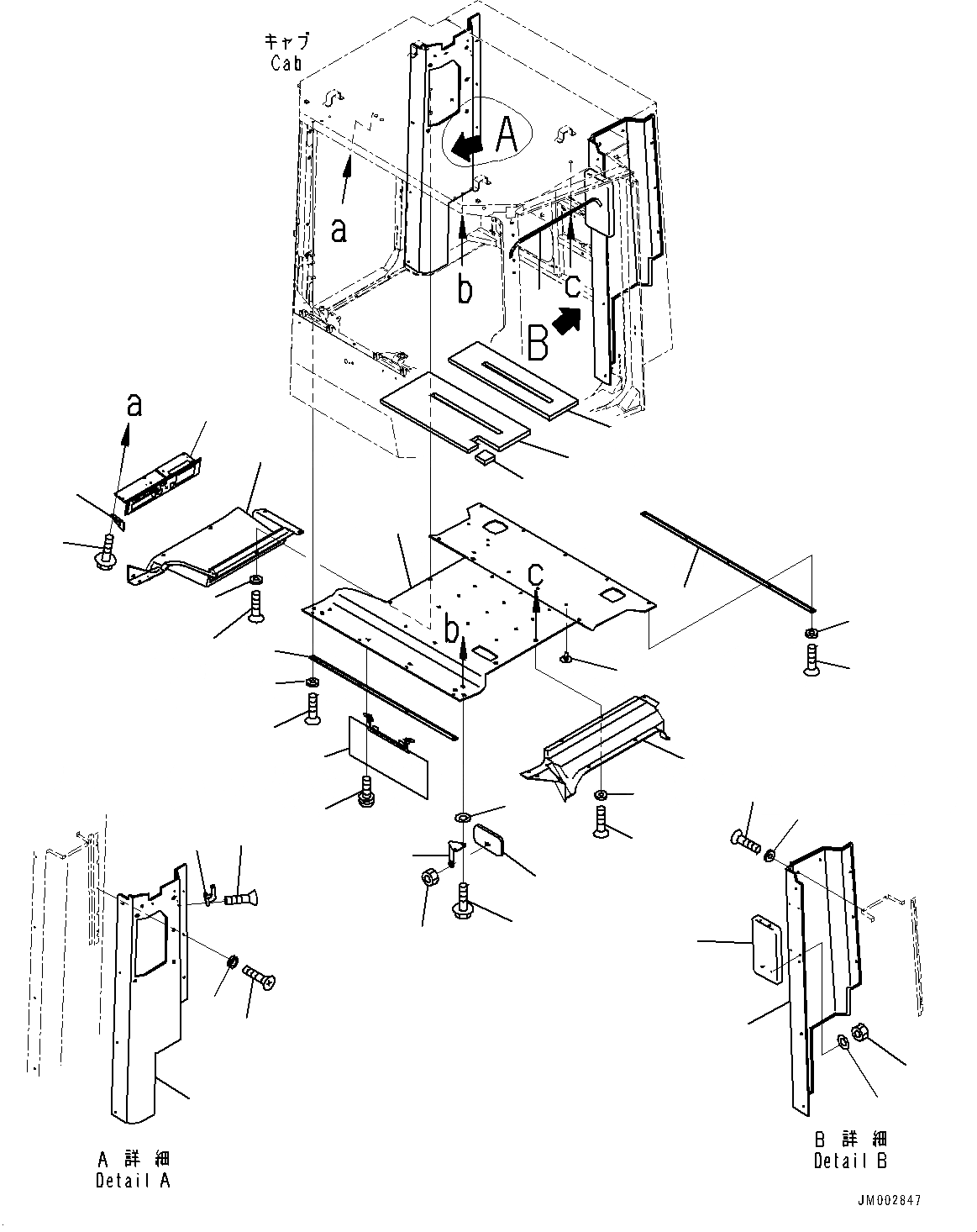 キャブ
Cab

A

a

b

c

B

a

c

b

A 詳細
Detail A

B 詳細
Detail B

JM002847