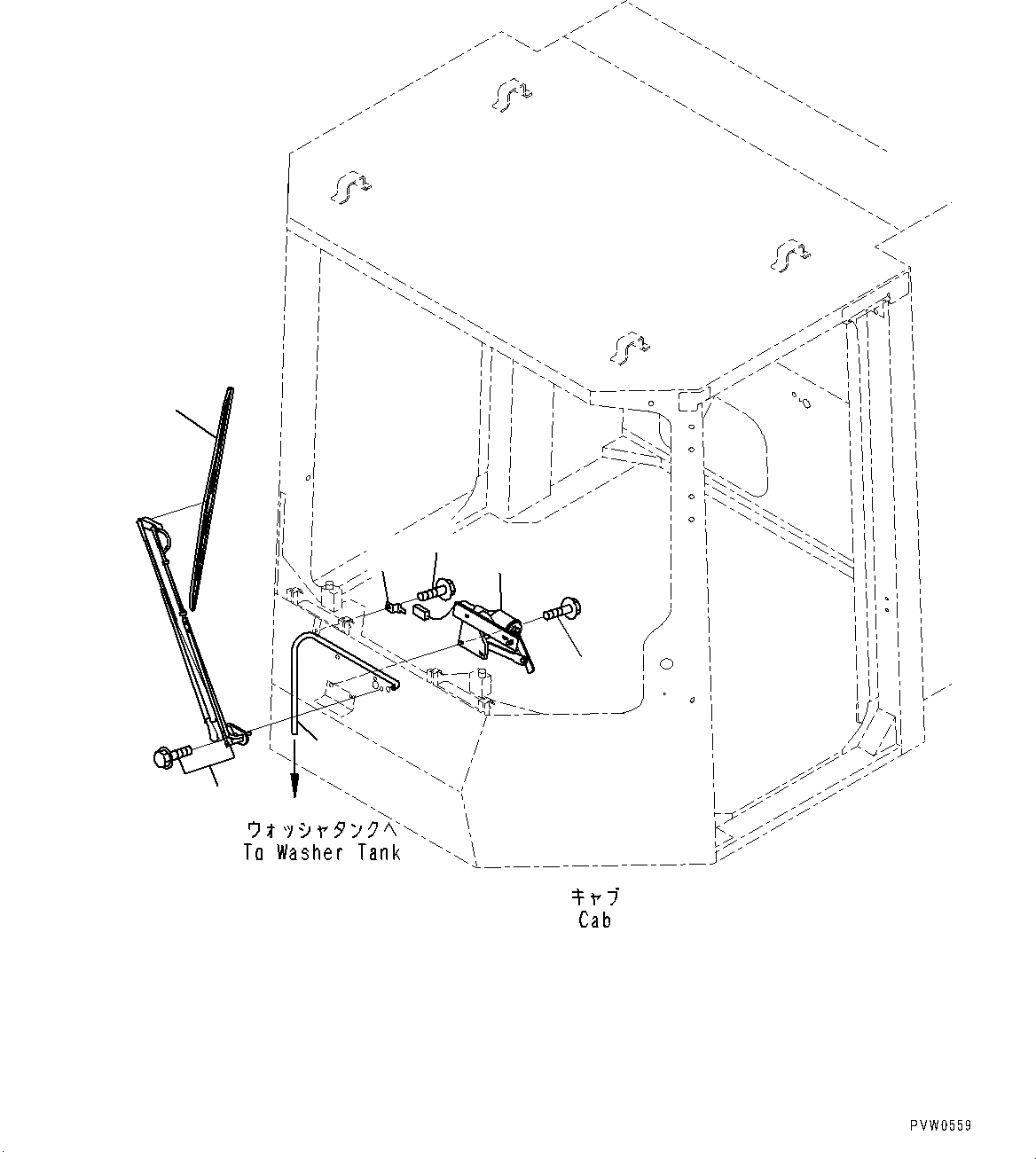 ウォッシャタンクへ
To Washer Tank

キャブ
Cab

PVW0559