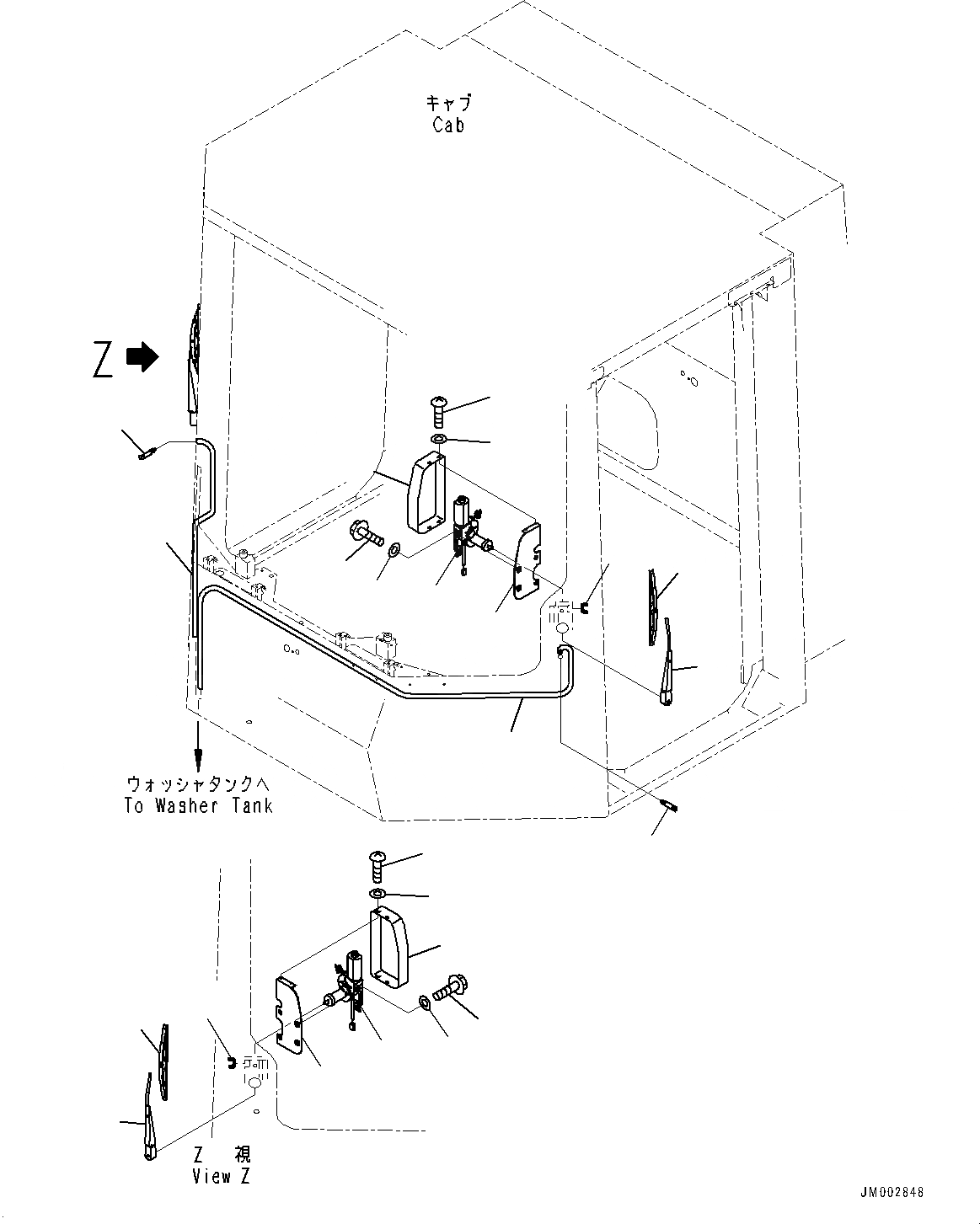 キャブ
Cab

Z

ウォッシャタンクへ
To Washer Tank

Z 視
View Z

JM002848