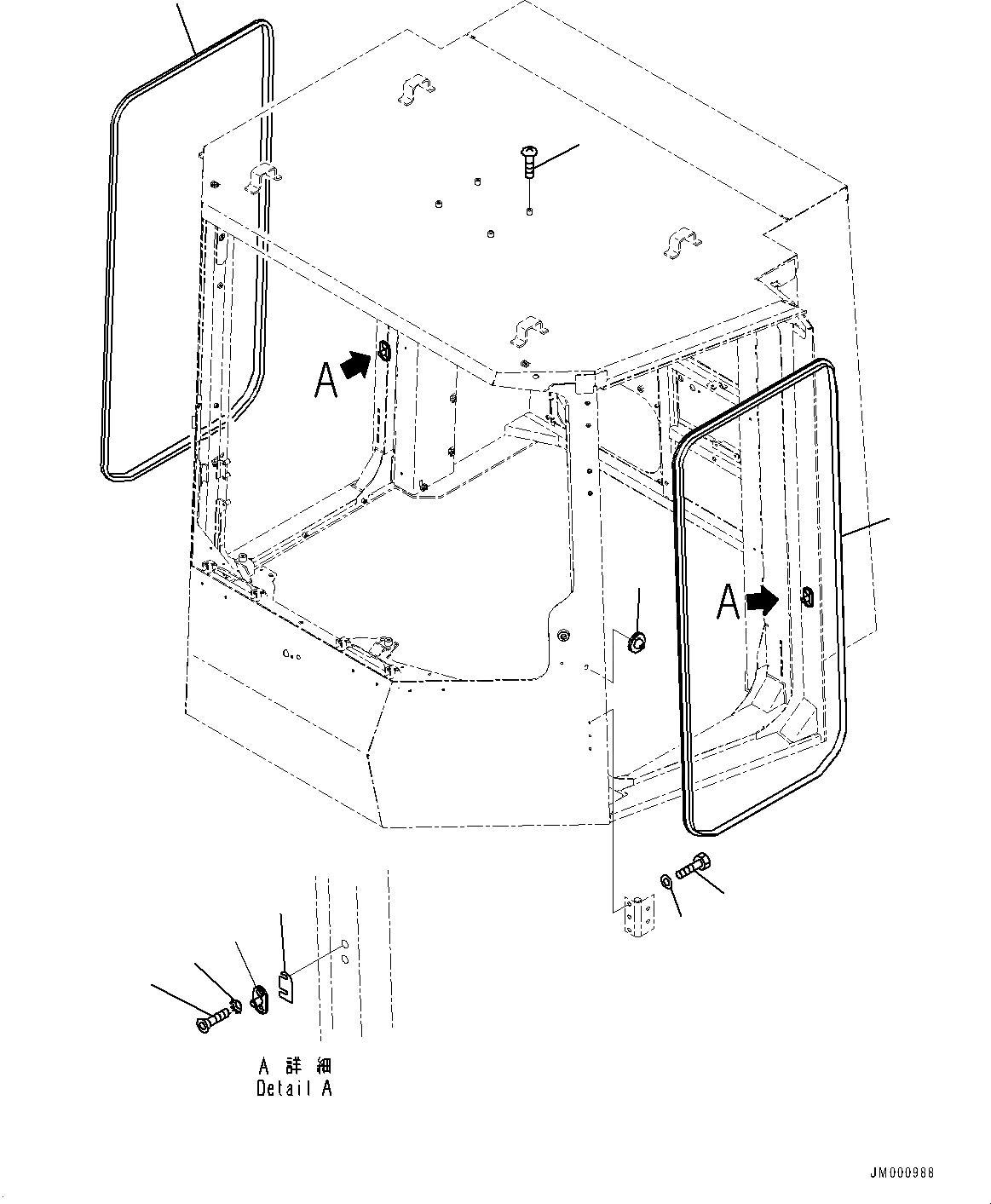 A

A

A 詳 細
Detail A

JM000988