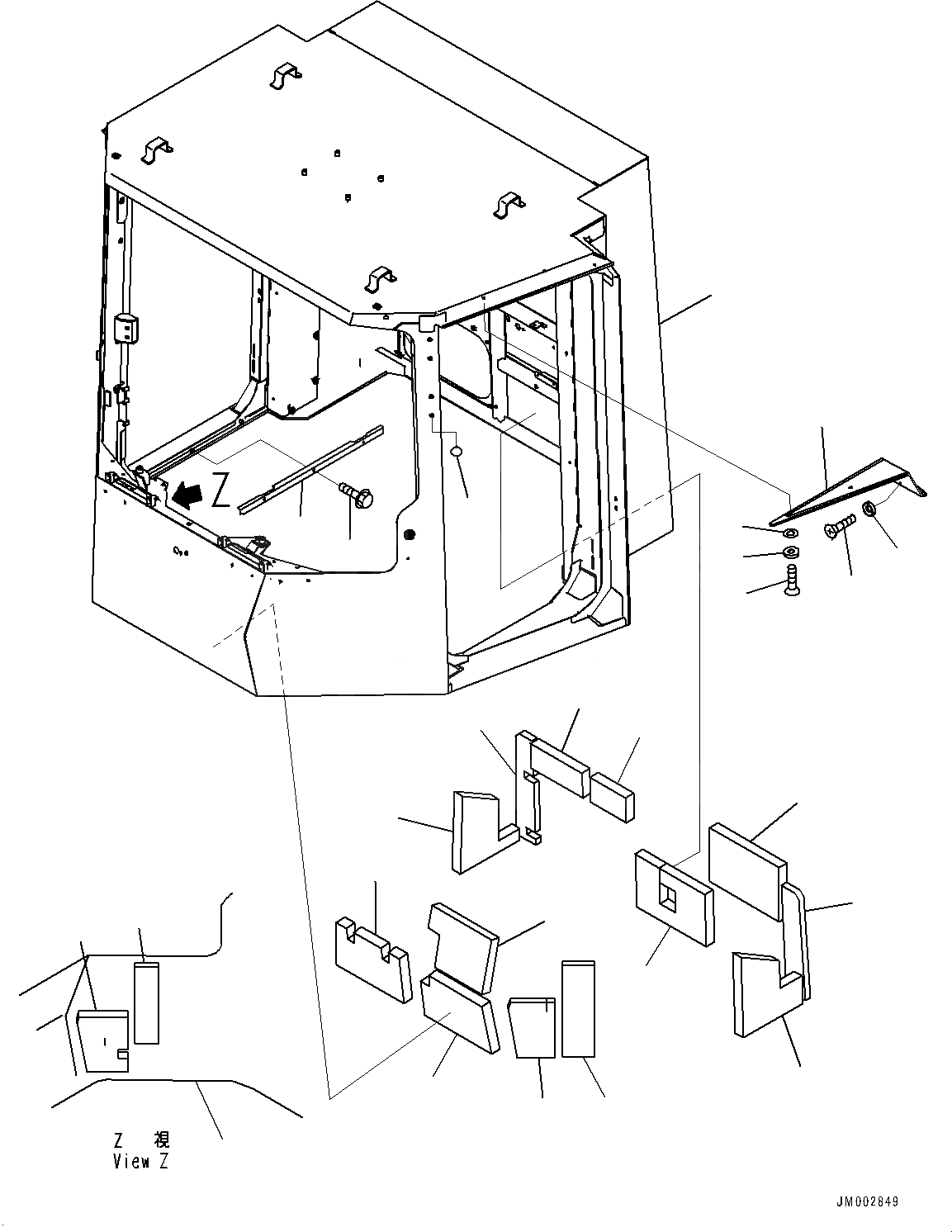 Z

Z 視
View Z

JM002849