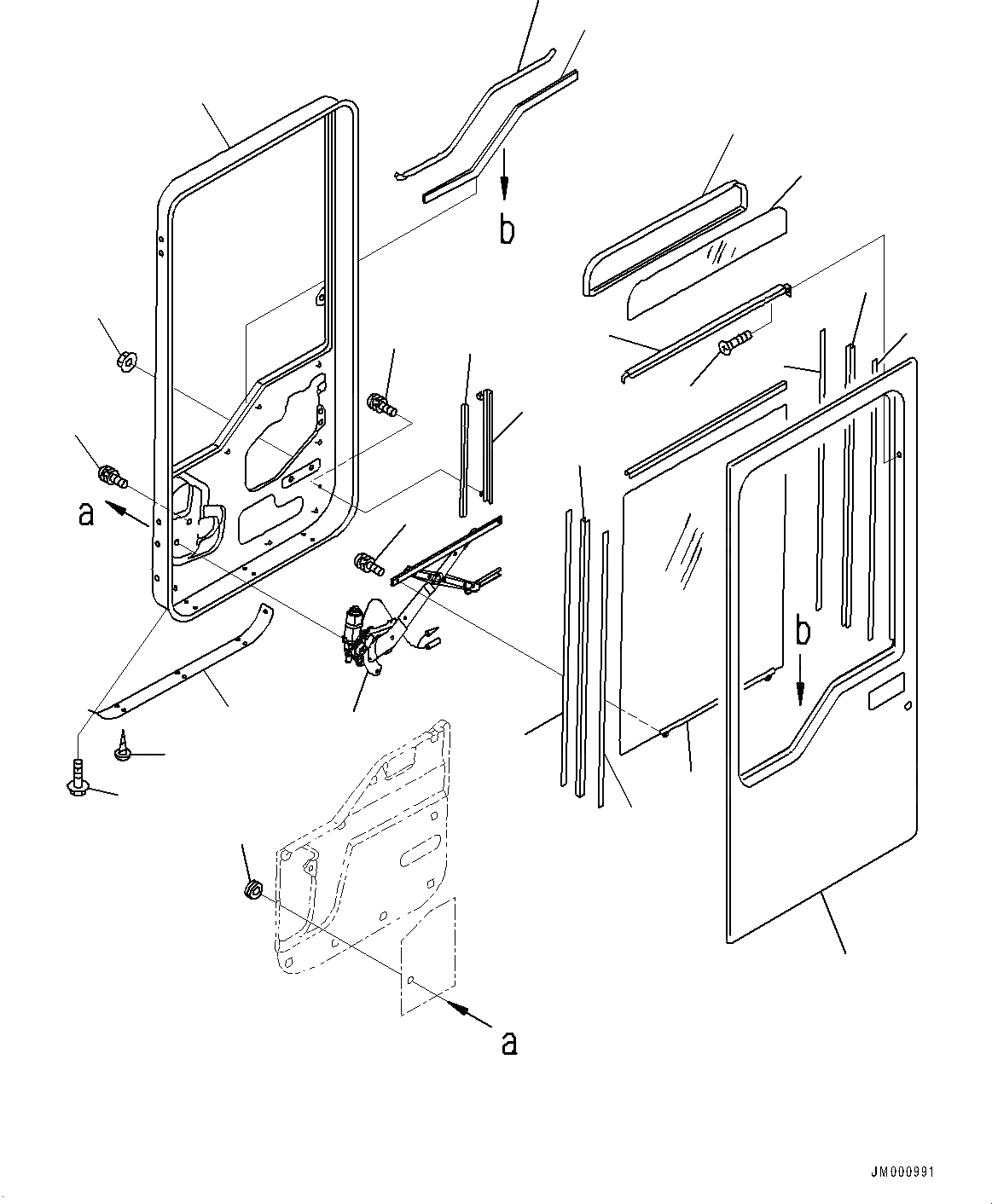 b

a

b

a

JM000991