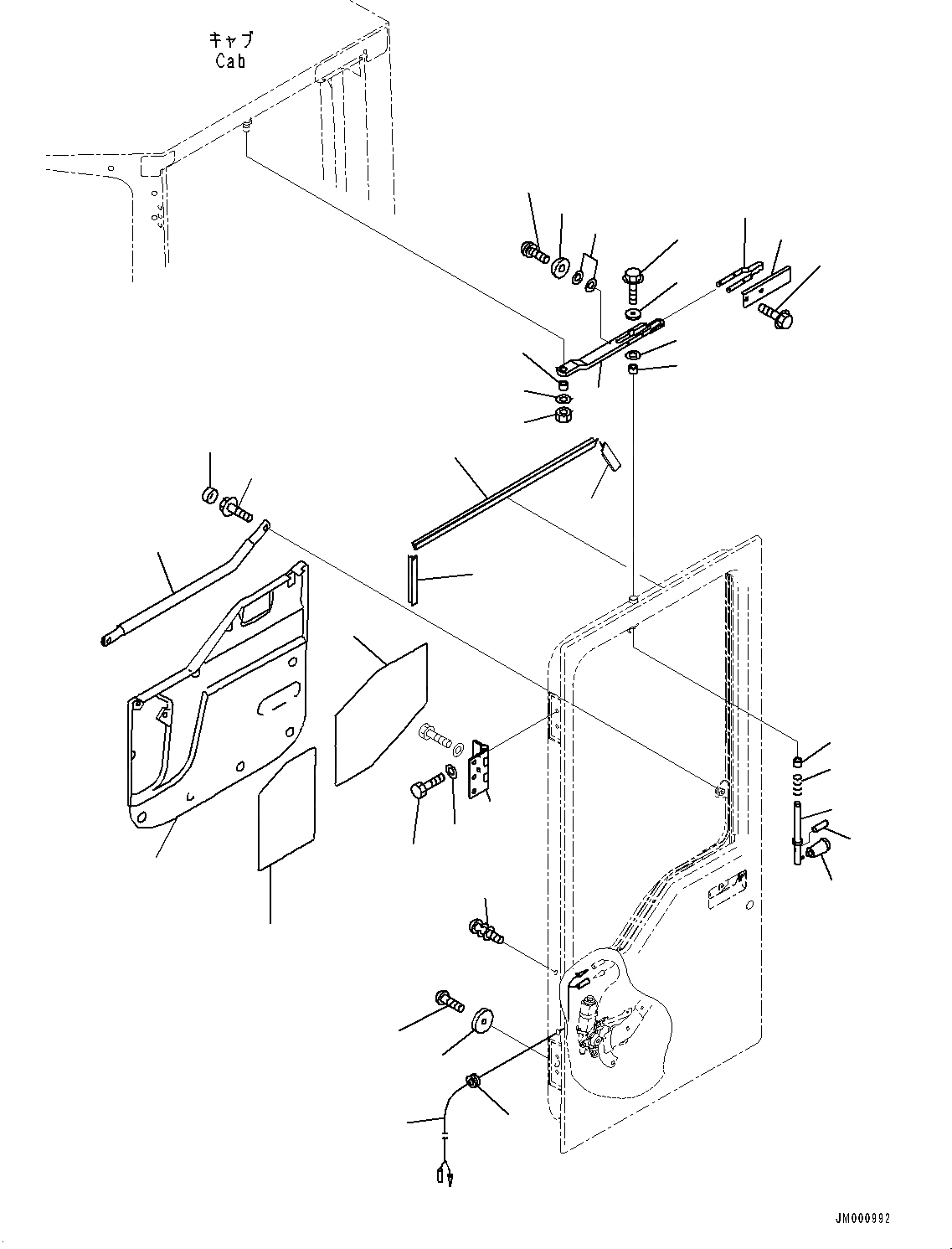 キャブ
Cab

JM000992