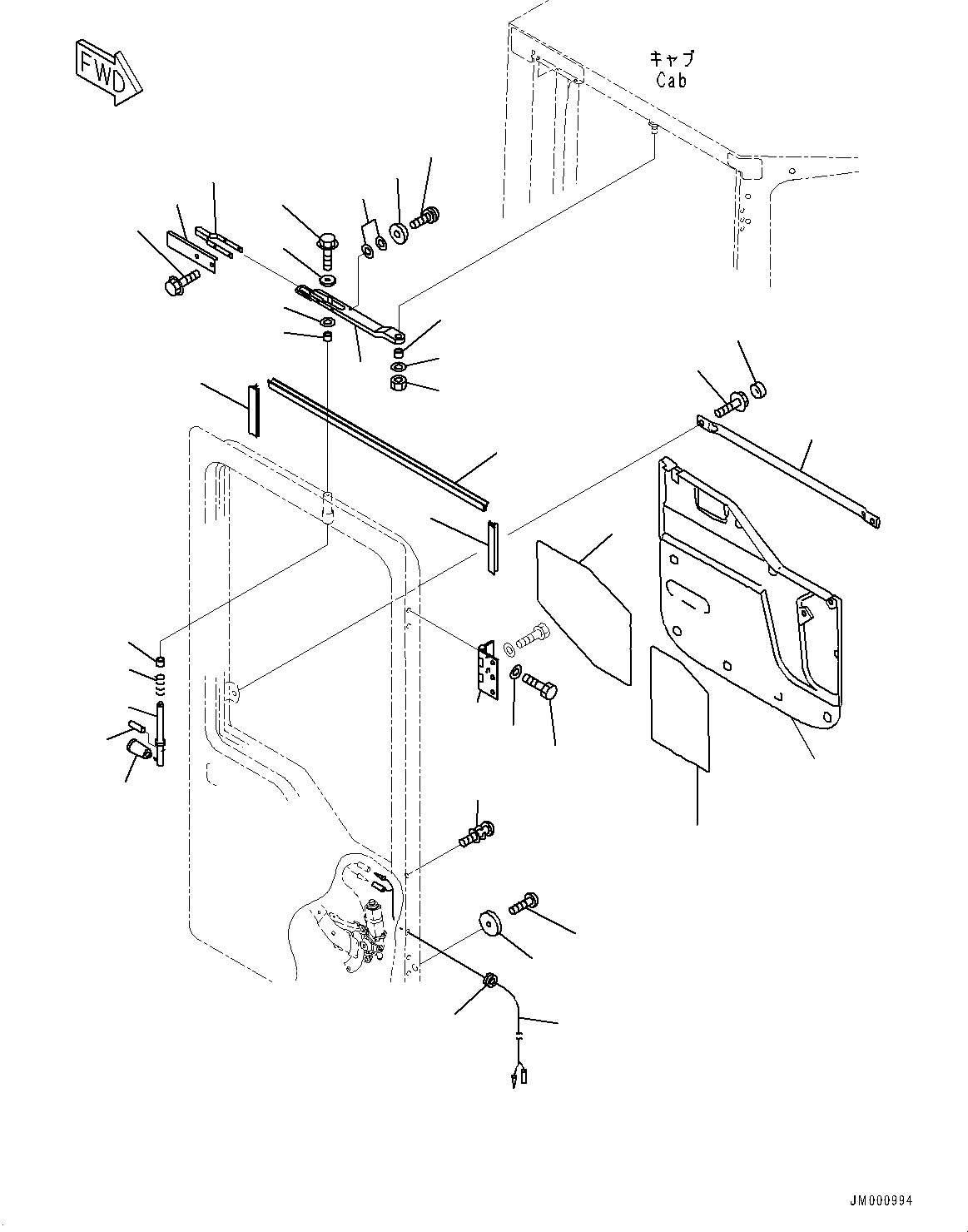 FWD

キャブ
Cab

JM000994