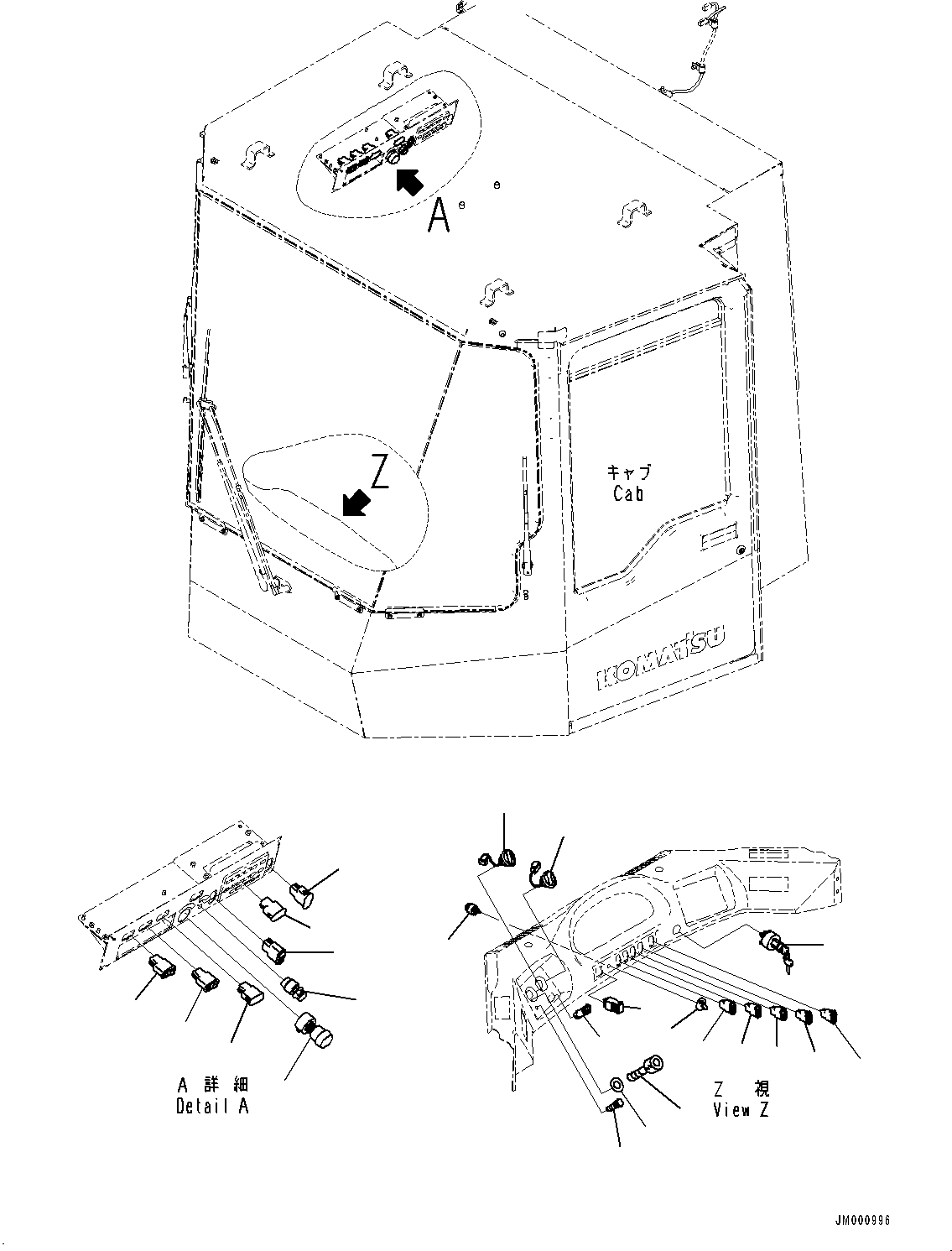 A

Z

キャブ
Cab

KOMATSU

A 詳細
Detail A

Z 視
View Z

JM000996