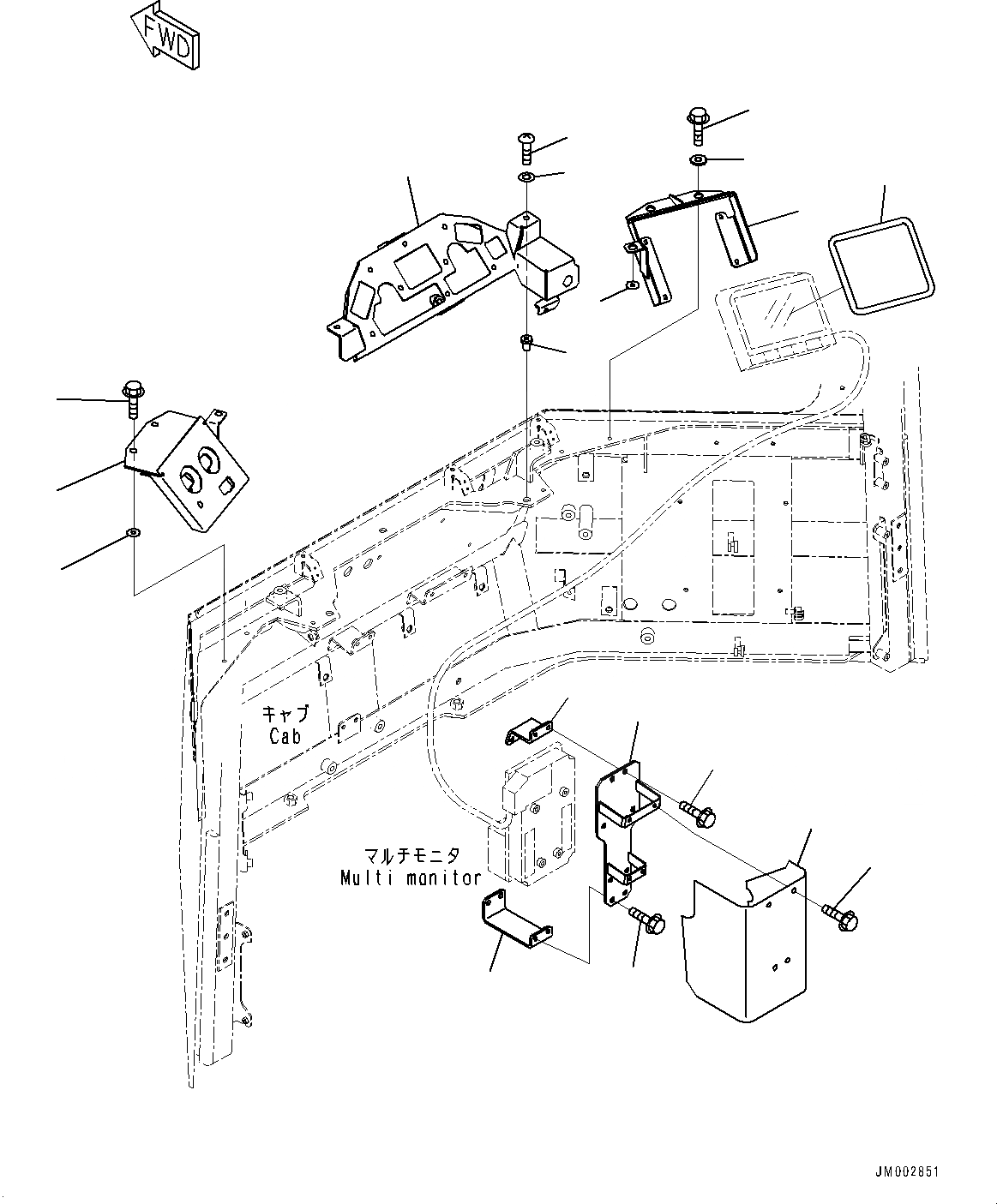 FWD

キャブ
Cab

マルチモニタ
Multi monitor

JM002851